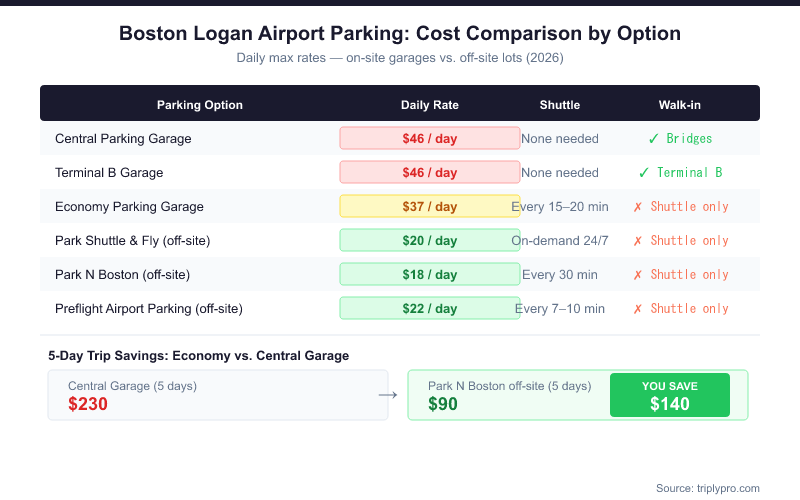 Boston Logan Airport Parking: Cost Comparison by Option

Daily max rates — on-site garages vs. off-site lots (2026)

| Parking Option | Daily Rate | Shuttle | Walk-in |
|---|---|---|---|
| Central Parking Garage | \$46 / day | None needed | ✓ Bridges |
| Terminal B Garage | \$46 / day | None needed | ✓ Terminal B |
| Economy Parking Garage | \$37 / day | Every 15–20 min | ✗ Shuttle only |
| Park Shuttle & Fly (off-site) | \$20 / day | On-demand 24/7 | ✗ Shuttle only |
| Park N Boston (off-site) | \$18 / day | Every 30 min | ✗ Shuttle only |
| Preflight Airport Parking (off-site) | \$22 / day | Every 7–10 min | ✗ Shuttle only |

5-Day Trip Savings: Economy vs. Central Garage

Central Garage (5 days)
\$230

→

Park N Boston off-site (5 days)
\$90

YOU SAVE
\$140

Source: triplypro.com