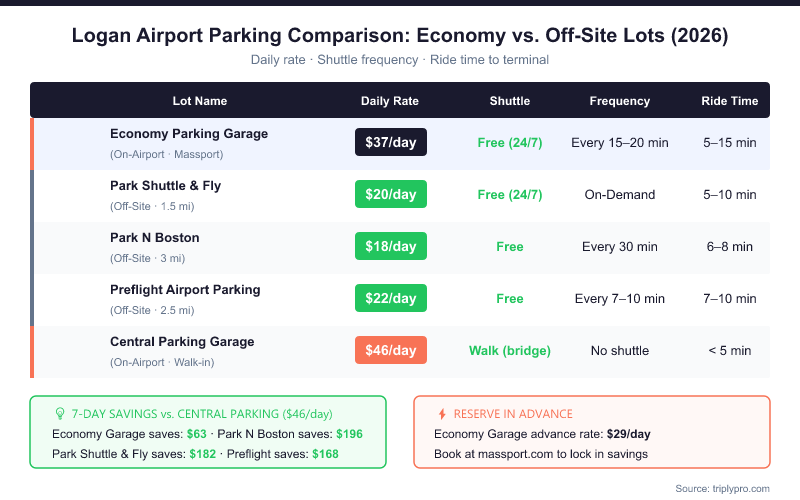 Logan Airport Parking Comparison: Economy vs. Off-Site Lots (2026)

Daily rate · Shuttle frequency · Ride time to terminal

| Lot Name | Daily Rate | Shuttle | Frequency | Ride Time |
|---|---|---|---|---|
| Economy Parking Garage (On-Airport · Massport) | $37/day | Free (24/7) | Every 15–20 min | 5–15 min |
| Park Shuttle & Fly (Off-Site · 1.5 mi) | $20/day | Free (24/7) | On-Demand | 5–10 min |
| Park N Boston (Off-Site · 3 mi) | $18/day | Free | Every 30 min | 6–8 min |
| Preflight Airport Parking (Off-Site · 2.5 mi) | $22/day | Free | Every 7–10 min | 7–10 min |
| Central Parking Garage (On-Airport · Walk-in) | $46/day | Walk (bridge) | No shuttle | < 5 min |

7-DAY SAVINGS vs. CENTRAL PARKING ($46/day)
Economy Garage saves: $63 · Park N Boston saves: $196
Park Shuttle & Fly saves: $182 · Preflight saves: $168

RESERVE IN ADVANCE
Economy Garage advance rate: $29/day
Book at massport.com to lock in savings

Source: triplypro.com