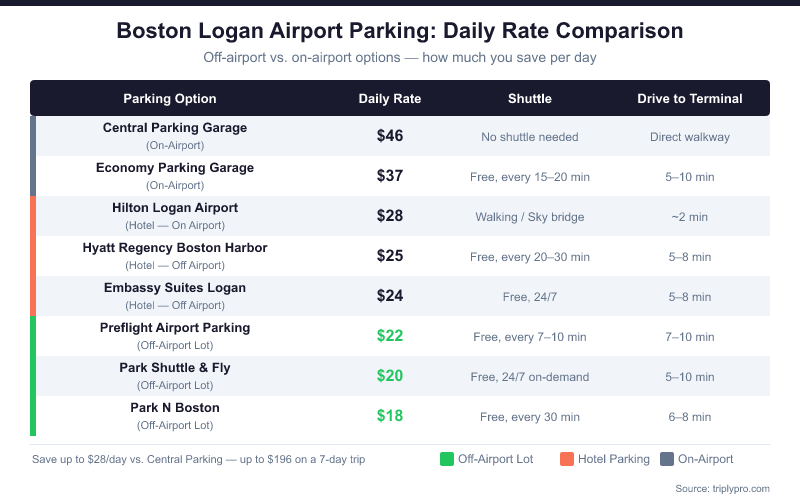 Boston Logan Airport Parking: Daily Rate Comparison

Off-airport vs. on-airport options — how much you save per day

| Parking Option | Daily Rate | Shuttle | Drive to Terminal |
|---|---|---|---|
| Central Parking Garage (On-Airport) | \$46 | No shuttle needed | Direct walkway |
| Economy Parking Garage (On-Airport) | \$37 | Free, every 15–20 min | 5–10 min |
| Hilton Logan Airport (Hotel — On Airport) | \$28 | Walking / Sky bridge | ~2 min |
| Hyatt Regency Boston Harbor (Hotel — Off Airport) | \$25 | Free, every 20–30 min | 5–8 min |
| Embassy Suites Logan (Hotel — Off Airport) | \$24 | Free, 24/7 | 5–8 min |
| Preflight Airport Parking (Off-Airport Lot) | \$22 | Free, every 7–10 min | 7–10 min |
| Park Shuttle & Fly (Off-Airport Lot) | \$20 | Free, 24/7 on-demand | 5–10 min |
| Park N Boston (Off-Airport Lot) | \$18 | Free, every 30 min | 6–8 min |

Save up to \$28/day vs. Central Parking — up to \$196 on a 7-day trip

Off-Airport Lot Hotel Parking On-Airport

Source: triplypro.com