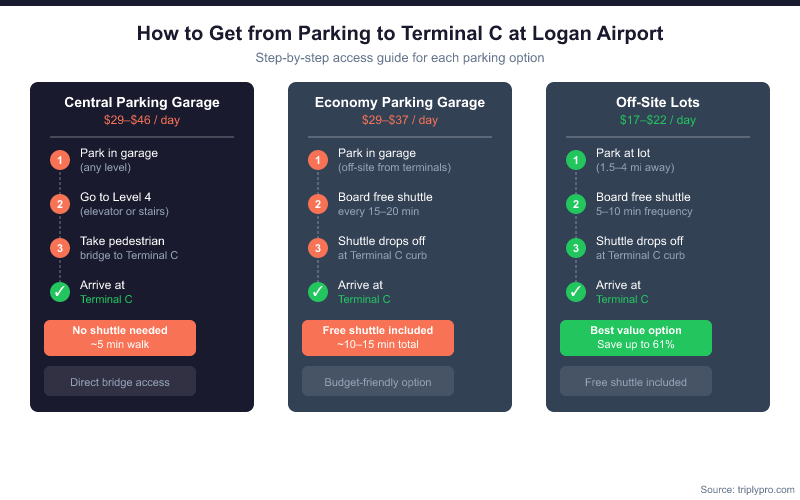 How to Get from Parking to Terminal C at Logan Airport

Step-by-step access guide for each parking option

Central Parking Garage
$29–$46 / day

1 Park in garage
(any level)

2 Go to Level 4
(elevator or stairs)

3 Take pedestrian bridge to Terminal C

✓ Arrive at
Terminal C

No shuttle needed
~5 min walk

Direct bridge access

Economy Parking Garage
$29–$37 / day

1 Park in garage
(off-site from terminals)

2 Board free shuttle
every 15–20 min

3 Shuttle drops off
at Terminal C curb

✓ Arrive at
Terminal C

Free shuttle included
~10–15 min total

Budget-friendly option

Off-Site Lots
$17–$22 / day

1 Park at lot
(1.5–4 mi away)

2 Board free shuttle
5–10 min frequency

3 Shuttle drops off
at Terminal C curb

✓ Arrive at
Terminal C

Best value option
Save up to 61%

Free shuttle included

Source: triplypro.com