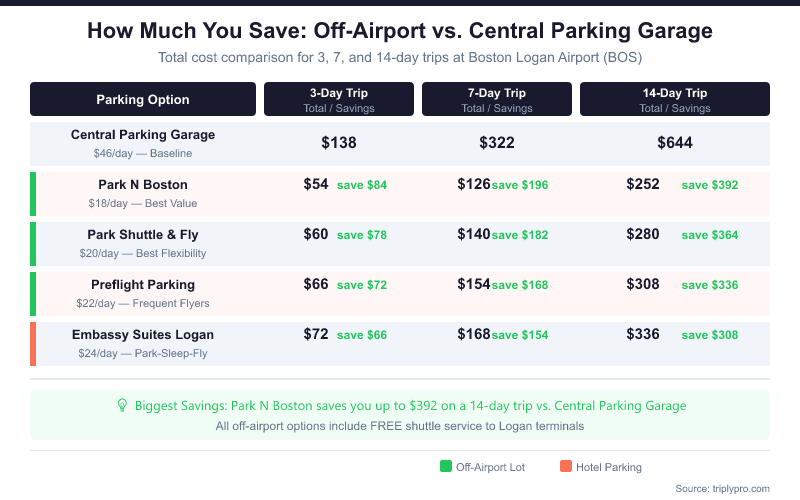 How Much You Save: Off-Airport vs. Central Parking Garage

Total cost comparison for 3, 7, and 14-day trips at Boston Logan Airport (BOS)

| Parking Option | 3-Day Trip Total / Savings | 7-Day Trip Total / Savings | 14-Day Trip Total / Savings |
|---|---|---|---|
| Central Parking Garage $46/day — Baseline | $138 | $322 | $644 |
| Park N Boston $18/day — Best Value | $54 save $84 | $126 save $196 | $252 save $392 |
| Park Shuttle & Fly $20/day — Best Flexibility | $60 save $78 | $140 save $182 | $280 save $364 |
| Preflight Parking $22/day — Frequent Flyers | $66 save $72 | $154 save $168 | $308 save $336 |
| Embassy Suites Logan $24/day — Park-Sleep-Fly | $72 save $66 | $168 save $154 | $336 save $308 |

Biggest Savings: Park N Boston saves you up to $392 on a 14-day trip vs. Central Parking Garage

All off-airport options include FREE shuttle service to Logan terminals

Off-Airport Lot Hotel Parking

Source: triplypro.com