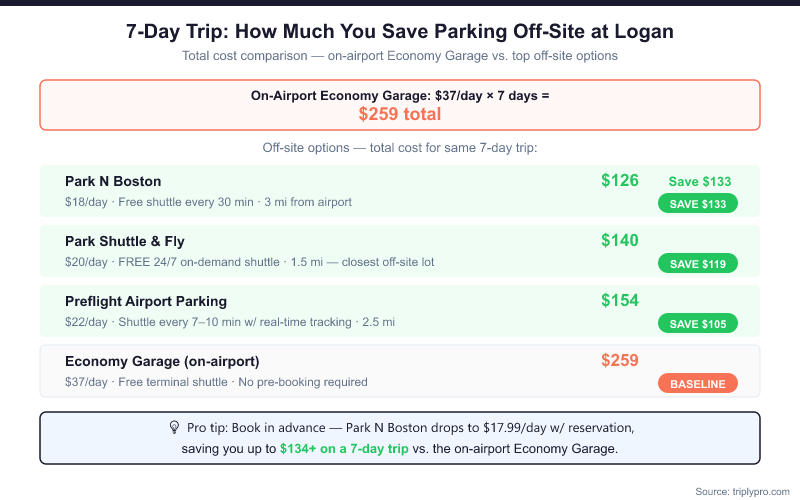 7-Day Trip: How Much You Save Parking Off-Site at Logan

Total cost comparison — on-airport Economy Garage vs. top off-site options

On-Airport Economy Garage: $37/day × 7 days =
$259 total

Off-site options — total cost for same 7-day trip:

Park N Boston
$18/day · Free shuttle every 30 min · 3 mi from airport
$126
Save $133
SAVE $133

Park Shuttle & Fly
$20/day · FREE 24/7 on-demand shuttle · 1.5 mi — closest off-site lot
$140
SAVE $119

Preflight Airport Parking
$22/day · Shuttle every 7–10 min w/ real-time tracking · 2.5 mi
$154
SAVE $105

Economy Garage (on-airport)
$37/day · Free terminal shuttle · No pre-booking required
$259
BASELINE

Pro tip: Book in advance — Park N Boston drops to $17.99/day w/ reservation, saving you up to $134+ on a 7-day trip vs. the on-airport Economy Garage.

Source: triplypro.com