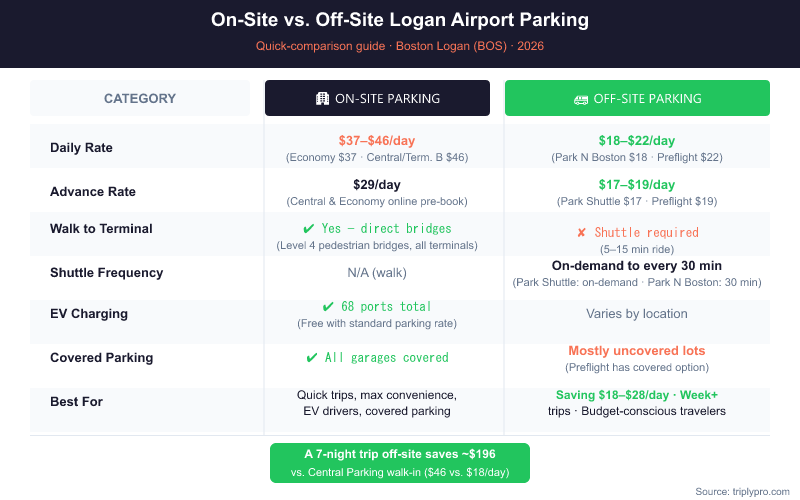 On-Site vs. Off-Site Logan Airport Parking
Quick-comparison guide · Boston Logan (BOS) · 2026

| CATEGORY | ON-SITE PARKING | OFF-SITE PARKING |
|---|---|---|
| Daily Rate | \$37–\$46/day (Economy \$37 · Central/Term. B \$46) | \$18–\$22/day (Park N Boston \$18 · Preflight \$22) |
| Advance Rate | \$29/day (Central & Economy online pre-book) | \$17–\$19/day (Park Shuttle \$17 · Preflight \$19) |
| Walk to Terminal | ✔ Yes – direct bridges (Level 4 pedestrian bridges, all terminals) | ✘ Shuttle required (5–15 min ride) |
| Shuttle Frequency | N/A (walk) | On-demand to every 30 min (Park Shuttle: on-demand · Park N Boston: 30 min) |
| EV Charging | ✔ 68 ports total (Free with standard parking rate) | Varies by location |
| Covered Parking | ✔ All garages covered | Mostly uncovered lots (Preflight has covered option) |
| Best For | Quick trips, max convenience, EV drivers, covered parking | Saving \$18–\$28/day · Week+ trips · Budget-conscious travelers |

A 7-night trip off-site saves ~\$196
vs. Central Parking walk-in (\$46 vs. \$18/day)

Source: triplypro.com