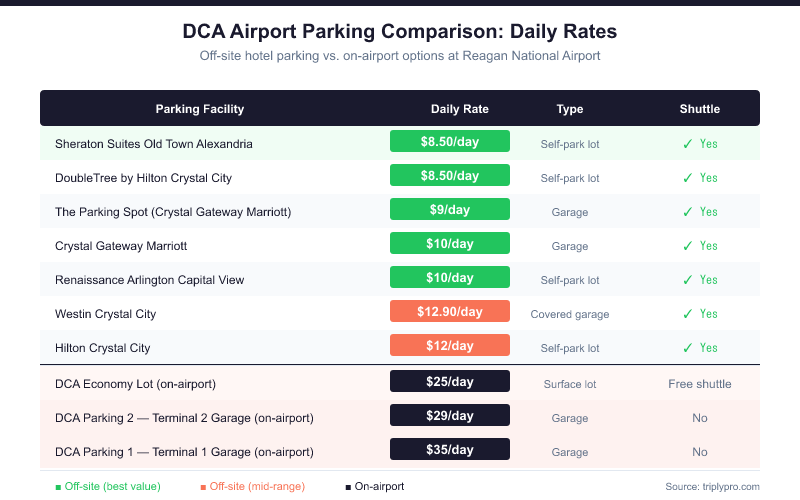 DCA Airport Parking Comparison: Daily Rates

Off-site hotel parking vs. on-airport options at Reagan National Airport

| Parking Facility | Daily Rate | Type | Shuttle |
|---|---|---|---|
| Sheraton Suites Old Town Alexandria | $8.50/day | Self-park lot | ✓ Yes |
| DoubleTree by Hilton Crystal City | $8.50/day | Self-park lot | ✓ Yes |
| The Parking Spot (Crystal Gateway Marriott) | $9/day | Garage | ✓ Yes |
| Crystal Gateway Marriott | $10/day | Garage | ✓ Yes |
| Renaissance Arlington Capital View | $10/day | Self-park lot | ✓ Yes |
| Westin Crystal City | $12.90/day | Covered garage | ✓ Yes |
| Hilton Crystal City | $12/day | Self-park lot | ✓ Yes |
| DCA Economy Lot (on-airport) | $25/day | Surface lot | Free shuttle |
| DCA Parking 2 — Terminal 2 Garage (on-airport) | $29/day | Garage | No |
| DCA Parking 1 — Terminal 1 Garage (on-airport) | $35/day | Garage | No |

■ Off-site (best value) ■ Off-site (mid-range) ■ On-airport

Source: triplypro.com