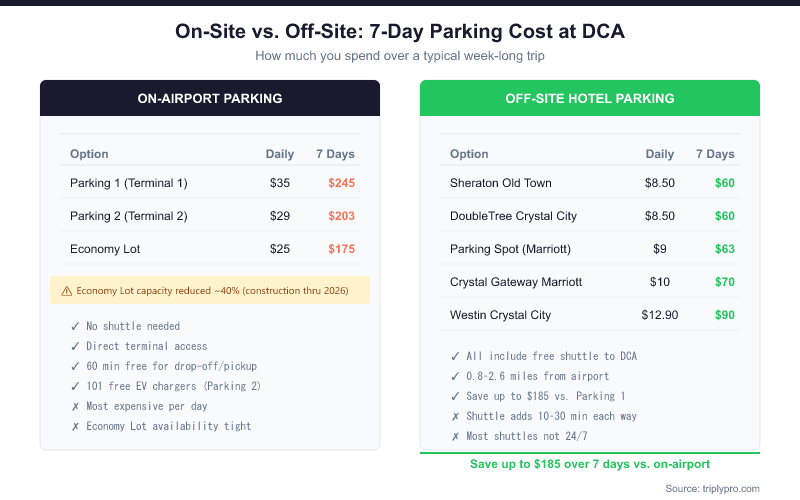 On-Site vs. Off-Site: 7-Day Parking Cost at DCA

How much you spend over a typical week-long trip

ON-AIRPORT PARKING

| Option | Daily | 7 Days |
|---|---|---|
| Parking 1 (Terminal 1) | $35 | $245 |
| Parking 2 (Terminal 2) | $29 | $203 |
| Economy Lot | $25 | $175 |

⚠ Economy Lot capacity reduced ~40% (construction thru 2026)

✓ No shuttle needed
✓ Direct terminal access
✓ 60 min free for drop-off/pickup
✓ 101 free EV chargers (Parking 2)
✗ Most expensive per day
✗ Economy Lot availability tight

OFF-SITE HOTEL PARKING

| Option | Daily | 7 Days |
|---|---|---|
| Sheraton Old Town | $8.50 | $60 |
| DoubleTree Crystal City | $8.50 | $60 |
| Parking Spot (Marriott) | $9 | $63 |
| Crystal Gateway Marriott | $10 | $70 |
| Westin Crystal City | $12.90 | $90 |

✓ All include free shuttle to DCA
✓ 0.8-2.6 miles from airport
✓ Save up to $185 vs. Parking 1
✗ Shuttle adds 10-30 min each way
✗ Most shuttles not 24/7

Save up to $185 over 7 days vs. on-airport

Source: triplypro.com