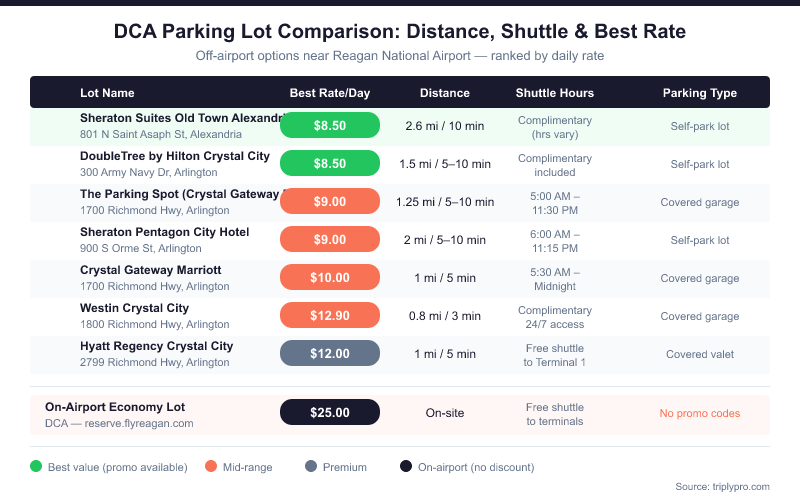 DCA Parking Lot Comparison: Distance, Shuttle & Best Rate

Off-airport options near Reagan National Airport — ranked by daily rate

| Lot Name | Best Rate/Day | Distance | Shuttle Hours | Parking Type |
|---|---|---|---|---|
| Sheraton Suites Old Town Alexandri 801 N Saint Asaph St, Alexandria | $8.50 | 2.6 mi / 10 min | Complimentary (hrs vary) | Self-park lot |
| DoubleTree by Hilton Crystal City 300 Army Navy Dr, Arlington | $8.50 | 1.5 mi / 5–10 min | Complimentary included | Self-park lot |
| The Parking Spot (Crystal Gateway 1700 Richmond Hwy, Arlington | $9.00 | 1.25 mi / 5–10 min | 5:00 AM – 11:30 PM | Covered garage |
| Sheraton Pentagon City Hotel 900 S Orme St, Arlington | $9.00 | 2 mi / 5–10 min | 6:00 AM – 11:15 PM | Self-park lot |
| Crystal Gateway Marriott 1700 Richmond Hwy, Arlington | $10.00 | 1 mi / 5 min | 5:30 AM – Midnight | Covered garage |
| Westin Crystal City 1800 Richmond Hwy, Arlington | $12.90 | 0.8 mi / 3 min | Complimentary 24/7 access | Covered garage |
| Hyatt Regency Crystal City 2799 Richmond Hwy, Arlington | $12.00 | 1 mi / 5 min | Free shuttle to Terminal 1 | Covered valet |
| On-Airport Economy Lot DCA — reserve.flyreagan.com | $25.00 | On-site | Free shuttle to terminals | No promo codes |

Best value (promo available) Mid-range Premium On-airport (no discount)

Source: triplypro.com