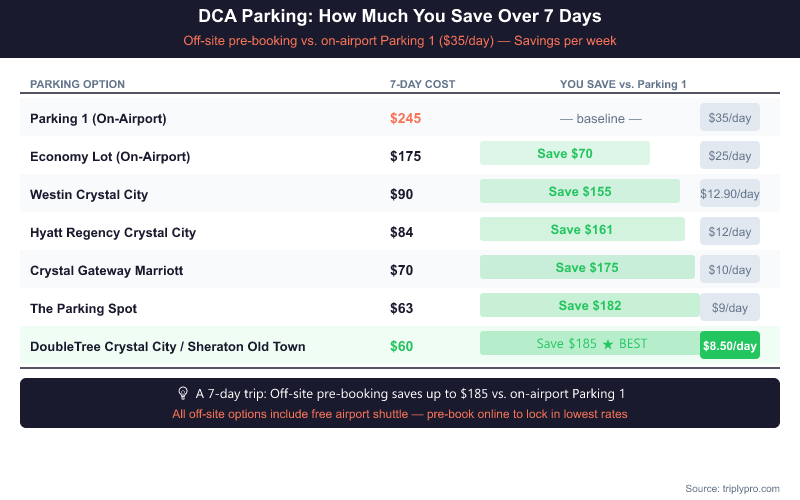 DCA Parking: How Much You Save Over 7 Days

Off-site pre-booking vs. on-airport Parking 1 ($35/day) — Savings per week

| PARKING OPTION | 7-DAY COST | YOU SAVE vs. Parking 1 | |
|---|---|---|---|
| Parking 1 (On-Airport) | $245 | — baseline — | $35/day |
| Economy Lot (On-Airport) | $175 | Save $70 | $25/day |
| Westin Crystal City | $90 | Save $155 | $12.90/day |
| Hyatt Regency Crystal City | $84 | Save $161 | $12/day |
| Crystal Gateway Marriott | $70 | Save $175 | $10/day |
| The Parking Spot | $63 | Save $182 | $9/day |
| DoubleTree Crystal City / Sheraton Old Town | $60 | Save $185 ★ BEST | $8.50/day |

A 7-day trip: Off-site pre-booking saves up to $185 vs. on-airport Parking 1
All off-site options include free airport shuttle — pre-book online to lock in lowest rates

Source: triplypro.com