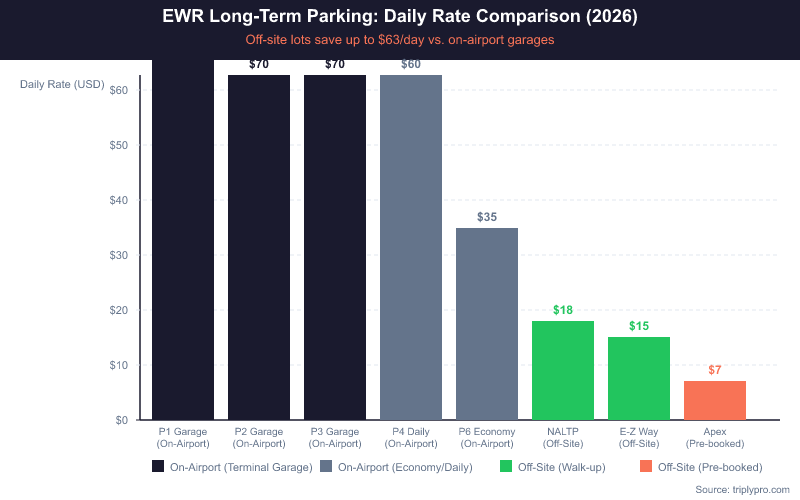 EWR Long-Term Parking: Daily Rate Comparison (2026)

Off-site lots save up to $63/day vs. on-airport garages

Daily Rate (USD)

$60
$50
$40
$30
$20
$10
$0

$70
$70
$60
$35
$18
$15
$7

P1 Garage (On-Airport)
P2 Garage (On-Airport)
P3 Garage (On-Airport)
P4 Daily (On-Airport)
P6 Economy (On-Airport)
NALTP (Off-Site)
E-Z Way (Off-Site)
Apex (Pre-booked)

On-Airport (Terminal Garage)
On-Airport (Economy/Daily)
Off-Site (Walk-up)
Off-Site (Pre-booked)

Source: triplypro.com