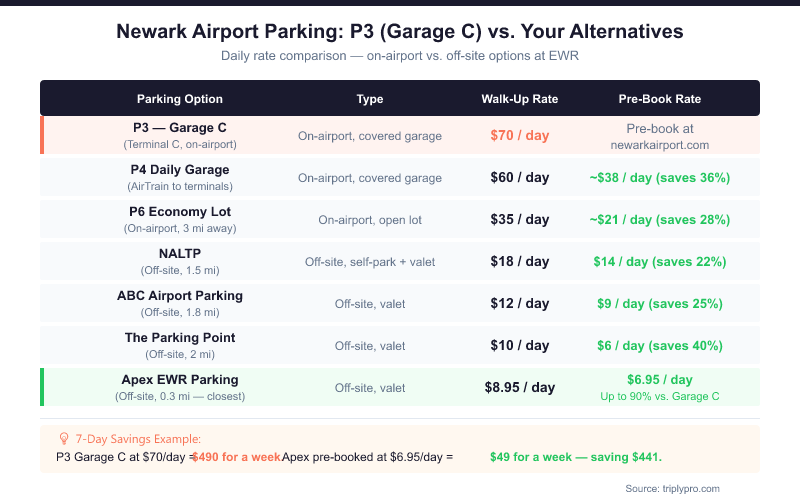 Newark Airport Parking: P3 (Garage C) vs. Your Alternatives

Daily rate comparison — on-airport vs. off-site options at EWR

| Parking Option | Type | Walk-Up Rate | Pre-Book Rate |
|---|---|---|---|
| P3 — Garage C (Terminal C, on-airport) | On-airport, covered garage | \$70 / day | Pre-book at newarkairport.com |
| P4 Daily Garage (AirTrain to terminals) | On-airport, covered garage | \$60 / day | ~\$38 / day (saves 36%) |
| P6 Economy Lot (On-airport, 3 mi away) | On-airport, open lot | \$35 / day | ~\$21 / day (saves 28%) |
| NALTP (Off-site, 1.5 mi) | Off-site, self-park + valet | \$18 / day | \$14 / day (saves 22%) |
| ABC Airport Parking (Off-site, 1.8 mi) | Off-site, valet | \$12 / day | \$9 / day (saves 25%) |
| The Parking Point (Off-site, 2 mi) | Off-site, valet | \$10 / day | \$6 / day (saves 40%) |
| Apex EWR Parking (Off-site, 0.3 mi — closest) | Off-site, valet | \$8.95 / day | \$6.95 / day Up to 90% vs. Garage C |

7-Day Savings Example:
P3 Garage C at \$70/day = \$490 for a week Apex pre-booked at \$6.95/day = \$49 for a week — saving \$441.

Source: triplypro.com