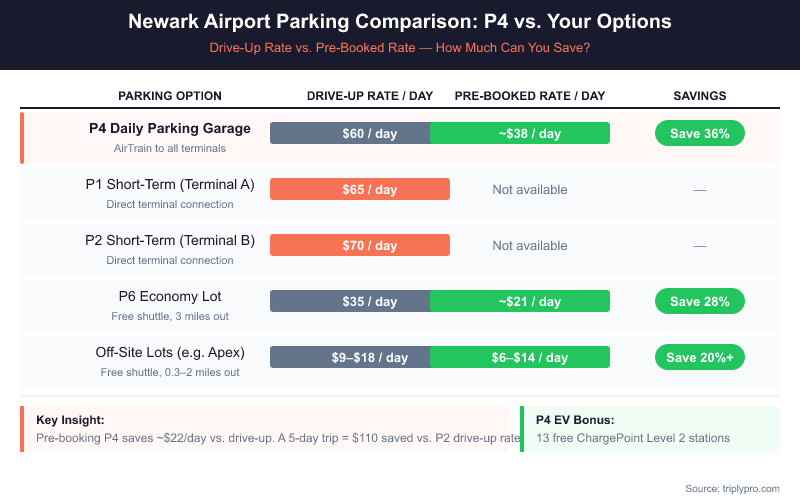 Newark Airport Parking Comparison: P4 vs. Your Options

Drive-Up Rate vs. Pre-Booked Rate — How Much Can You Save?

| PARKING OPTION | DRIVE-UP RATE / DAY | PRE-BOOKED RATE / DAY | SAVINGS |
|---|---|---|---|
| P4 Daily Parking Garage AirTrain to all terminals | \$60 / day | ~\$38 / day | Save 36% |
| P1 Short-Term (Terminal A) Direct terminal connection | \$65 / day | Not available | — |
| P2 Short-Term (Terminal B) Direct terminal connection | \$70 / day | Not available | — |
| P6 Economy Lot Free shuttle, 3 miles out | \$35 / day | ~\$21 / day | Save 28% |
| Off-Site Lots (e.g. Apex) Free shuttle, 0.3–2 miles out | \$9–\$18 / day | \$6–\$14 / day | Save 20%+ |

Key Insight:
Pre-booking P4 saves ~\$22/day vs. drive-up. A 5-day trip = \$110 saved vs. P2 drive-up rate

P4 EV Bonus:
13 free ChargePoint Level 2 stations

Source: triplypro.com