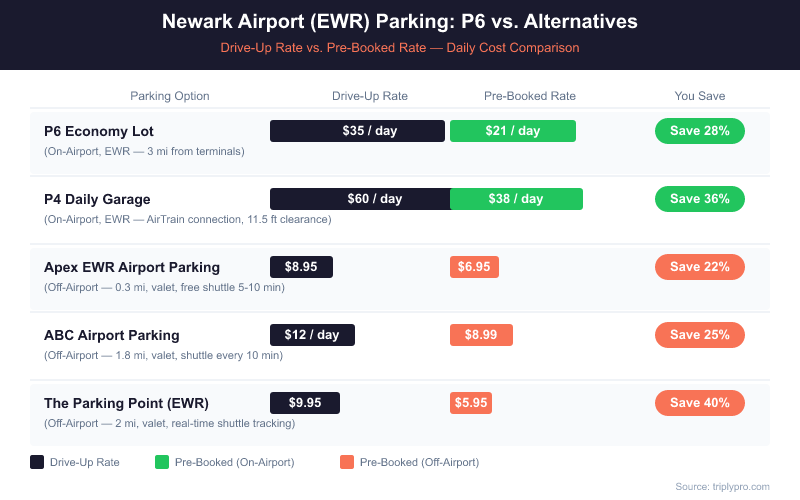 Newark Airport (EWR) Parking: P6 vs. Alternatives

Drive-Up Rate vs. Pre-Booked Rate — Daily Cost Comparison

| Parking Option | Drive-Up Rate | Pre-Booked Rate | You Save |
|---|---|---|---|
| P6 Economy Lot (On-Airport, EWR — 3 mi from terminals) | $35 / day | $21 / day | Save 28% |
| P4 Daily Garage (On-Airport, EWR — AirTrain connection, 11.5 ft clearance) | $60 / day | $38 / day | Save 36% |
| Apex EWR Airport Parking (Off-Airport — 0.3 mi, valet, free shuttle 5-10 min) | $8.95 | $6.95 | Save 22% |
| ABC Airport Parking (Off-Airport — 1.8 mi, valet, shuttle every 10 min) | $12 / day | $8.99 | Save 25% |
| The Parking Point (EWR) (Off-Airport — 2 mi, valet, real-time shuttle tracking) | $9.95 | $5.95 | Save 40% |

Drive-Up Rate
Pre-Booked (On-Airport)
Pre-Booked (Off-Airport)

Source: triplypro.com