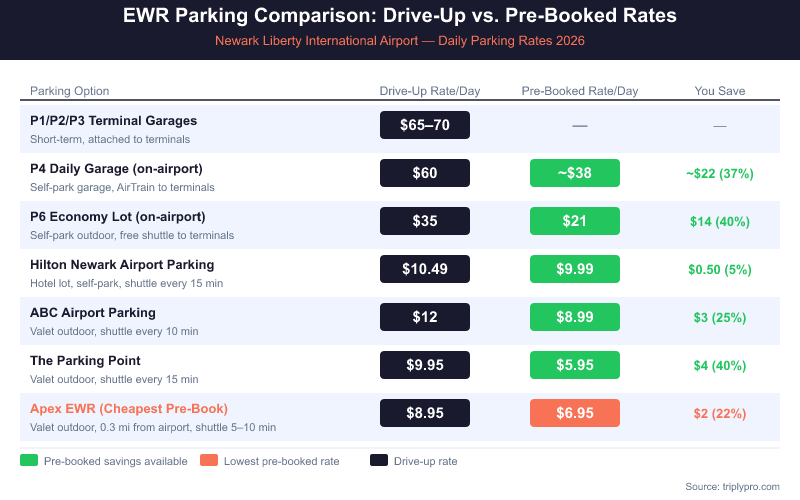 EWR Parking Comparison: Drive-Up vs. Pre-Booked Rates

Newark Liberty International Airport — Daily Parking Rates 2026

| Parking Option | Drive-Up Rate/Day | Pre-Booked Rate/Day | You Save |
|---|---|---|---|
| P1/P2/P3 Terminal Garages<br>Short-term, attached to terminals | $65–70 | — | — |
| P4 Daily Garage (on-airport)<br>Self-park garage, AirTrain to terminals | $60 | ~$38 | ~$22 (37%) |
| P6 Economy Lot (on-airport)<br>Self-park outdoor, free shuttle to terminals | $35 | $21 | $14 (40%) |
| Hilton Newark Airport Parking<br>Hotel lot, self-park, shuttle every 15 min | $10.49 | $9.99 | $0.50 (5%) |
| ABC Airport Parking<br>Valet outdoor, shuttle every 10 min | $12 | $8.99 | $3 (25%) |
| The Parking Point<br>Valet outdoor, shuttle every 15 min | $9.95 | $5.95 | $4 (40%) |
| Apex EWR (Cheapest Pre-Book)<br>Valet outdoor, 0.3 mi from airport, shuttle 5–10 min | $8.95 | $6.95 | $2 (22%) |

Pre-booked savings available
Lowest pre-booked rate
Drive-up rate

Source: triplypro.com