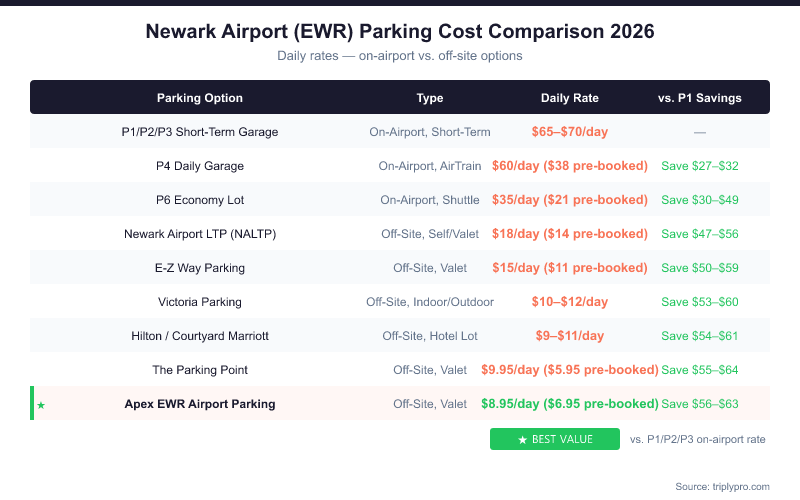 Newark Airport (EWR) Parking Cost Comparison 2026

Daily rates — on-airport vs. off-site options

| Parking Option | Type | Daily Rate | vs. P1 Savings |
|---|---|---|---|
| P1/P2/P3 Short-Term Garage | On-Airport, Short-Term | \$65–\$70/day | — |
| P4 Daily Garage | On-Airport, AirTrain | \$60/day (\$38 pre-booked) | Save \$27–\$32 |
| P6 Economy Lot | On-Airport, Shuttle | \$35/day (\$21 pre-booked) | Save \$30–\$49 |
| Newark Airport LTP (NALTP) | Off-Site, Self/Valet | \$18/day (\$14 pre-booked) | Save \$47–\$56 |
| E-Z Way Parking | Off-Site, Valet | \$15/day (\$11 pre-booked) | Save \$50–\$59 |
| Victoria Parking | Off-Site, Indoor/Outdoor | \$10–\$12/day | Save \$53–\$60 |
| Hilton / Courtyard Marriott | Off-Site, Hotel Lot | \$9–\$11/day | Save \$54–\$61 |
| The Parking Point | Off-Site, Valet | \$9.95/day (\$5.95 pre-booked) | Save \$55–\$64 |
| ★ Apex EWR Airport Parking | Off-Site, Valet | \$8.95/day (\$6.95 pre-booked) | Save \$56–\$63 |

★ BEST VALUE

vs. P1/P2/P3 on-airport rate

Source: triplypro.com