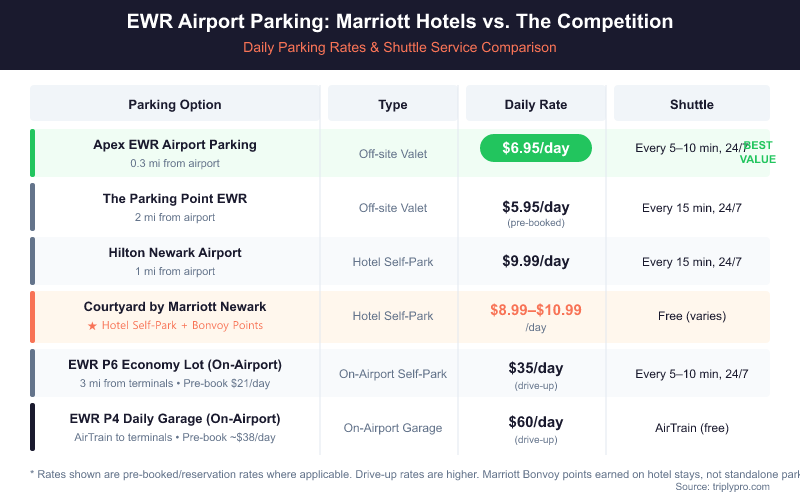 EWR Airport Parking: Marriott Hotels vs. The Competition

Daily Parking Rates & Shuttle Service Comparison

| Parking Option | Type | Daily Rate | Shuttle |
|---|---|---|---|
| Apex EWR Airport Parking 0.3 mi from airport | Off-site Valet | $6.95/day | Every 5–10 min, 24/7 BEST VALUE |
| The Parking Point EWR 2 mi from airport | Off-site Valet | $5.95/day (pre-booked) | Every 15 min, 24/7 |
| Hilton Newark Airport 1 mi from airport | Hotel Self-Park | $9.99/day | Every 15 min, 24/7 |
| Courtyard by Marriott Newark ★ Hotel Self-Park + Bonvoy Points | Hotel Self-Park | $8.99–$10.99 /day | Free (varies) |
| EWR P6 Economy Lot (On-Airport) 3 mi from terminals • Pre-book $21/day | On-Airport Self-Park | $35/day (drive-up) | Every 5–10 min, 24/7 |
| EWR P4 Daily Garage (On-Airport) AirTrain to terminals • Pre-book ~$38/day | On-Airport Garage | $60/day (drive-up) | AirTrain (free) |

* Rates shown are pre-booked/reservation rates where applicable. Drive-up rates are higher. Marriott Bonvoy points earned on hotel stays, not standalone park

Source: triplypro.com