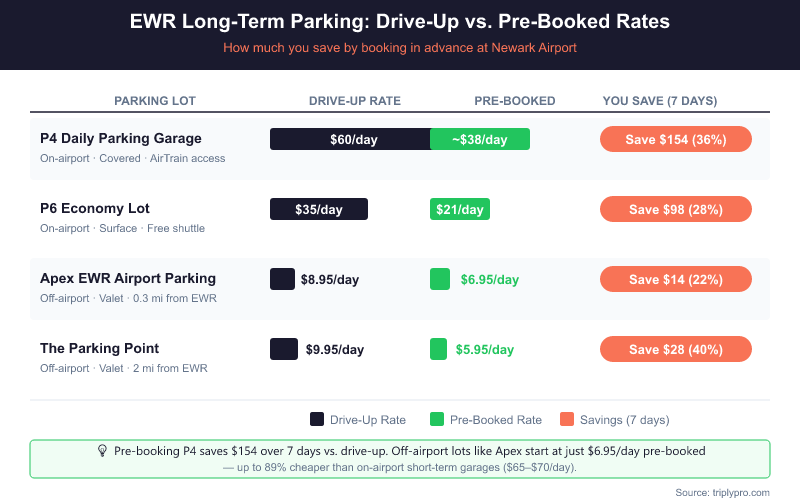 EWR Long-Term Parking: Drive-Up vs. Pre-Booked Rates
How much you save by booking in advance at Newark Airport

| PARKING LOT | DRIVE-UP RATE | PRE-BOOKED | YOU SAVE (7 DAYS) |
|---|---|---|---|
| P4 Daily Parking Garage On-airport · Covered · AirTrain access | $60/day | ~$38/day | Save $154 (36%) |
| P6 Economy Lot On-airport · Surface · Free shuttle | $35/day | $21/day | Save $98 (28%) |
| Apex EWR Airport Parking Off-airport · Valet · 0.3 mi from EWR | $8.95/day | $6.95/day | Save $14 (22%) |
| The Parking Point Off-airport · Valet · 2 mi from EWR | $9.95/day | $5.95/day | Save $28 (40%) |

Drive-Up Rate   Pre-Booked Rate   Savings (7 days)

Pre-booking P4 saves $154 over 7 days vs. drive-up. Off-airport lots like Apex start at just $6.95/day pre-booked — up to 89% cheaper than on-airport short-term garages ($65–$70/day).

Source: triplypro.com