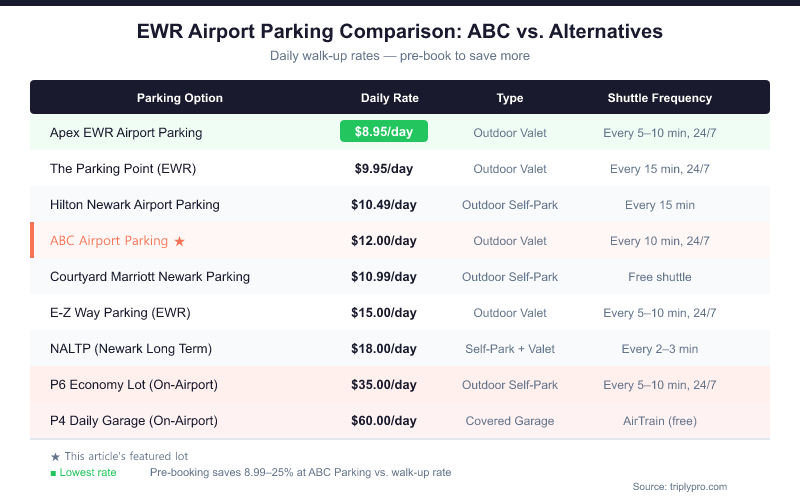 EWR Airport Parking Comparison: ABC vs. Alternatives

Daily walk-up rates — pre-book to save more

| Parking Option | Daily Rate | Type | Shuttle Frequency |
|---|---|---|---|
| Apex EWR Airport Parking | $8.95/day | Outdoor Valet | Every 5–10 min, 24/7 |
| The Parking Point (EWR) | $9.95/day | Outdoor Valet | Every 15 min, 24/7 |
| Hilton Newark Airport Parking | $10.49/day | Outdoor Self-Park | Every 15 min |
| ABC Airport Parking ★ | $12.00/day | Outdoor Valet | Every 10 min, 24/7 |
| Courtyard Marriott Newark Parking | $10.99/day | Outdoor Self-Park | Free shuttle |
| E-Z Way Parking (EWR) | $15.00/day | Outdoor Valet | Every 5–10 min, 24/7 |
| NALTP (Newark Long Term) | $18.00/day | Self-Park + Valet | Every 2–3 min |
| P6 Economy Lot (On-Airport) | $35.00/day | Outdoor Self-Park | Every 5–10 min, 24/7 |
| P4 Daily Garage (On-Airport) | $60.00/day | Covered Garage | AirTrain (free) |

★ This article's featured lot

■ Lowest rate Pre-booking saves 8.99–25% at ABC Parking vs. walk-up rate

Source: triplypro.com