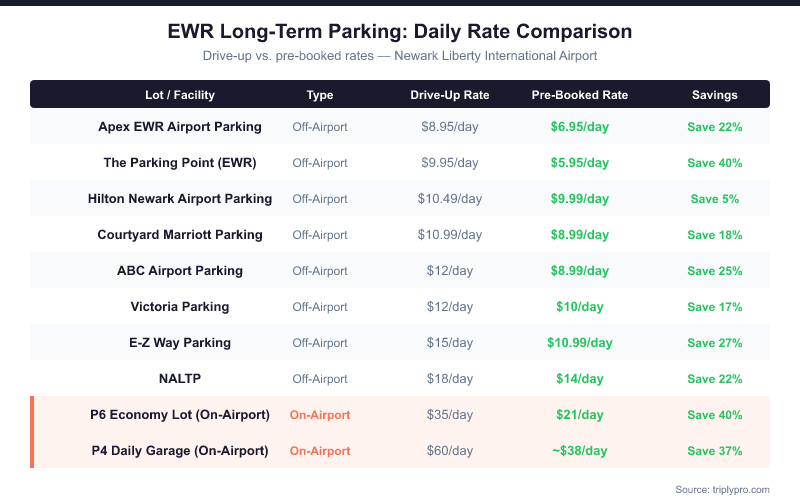 EWR Long-Term Parking: Daily Rate Comparison

Drive-up vs. pre-booked rates — Newark Liberty International Airport

| Lot / Facility | Type | Drive-Up Rate | Pre-Booked Rate | Savings |
|---|---|---|---|---|
| Apex EWR Airport Parking | Off-Airport | $8.95/day | $6.95/day | Save 22% |
| The Parking Point (EWR) | Off-Airport | $9.95/day | $5.95/day | Save 40% |
| Hilton Newark Airport Parking | Off-Airport | $10.49/day | $9.99/day | Save 5% |
| Courtyard Marriott Parking | Off-Airport | $10.99/day | $8.99/day | Save 18% |
| ABC Airport Parking | Off-Airport | $12/day | $8.99/day | Save 25% |
| Victoria Parking | Off-Airport | $12/day | $10/day | Save 17% |
| E-Z Way Parking | Off-Airport | $15/day | $10.99/day | Save 27% |
| NALTP | Off-Airport | $18/day | $14/day | Save 22% |
| P6 Economy Lot (On-Airport) | On-Airport | $35/day | $21/day | Save 40% |
| P4 Daily Garage (On-Airport) | On-Airport | $60/day | ~$38/day | Save 37% |

Source: triplypro.com