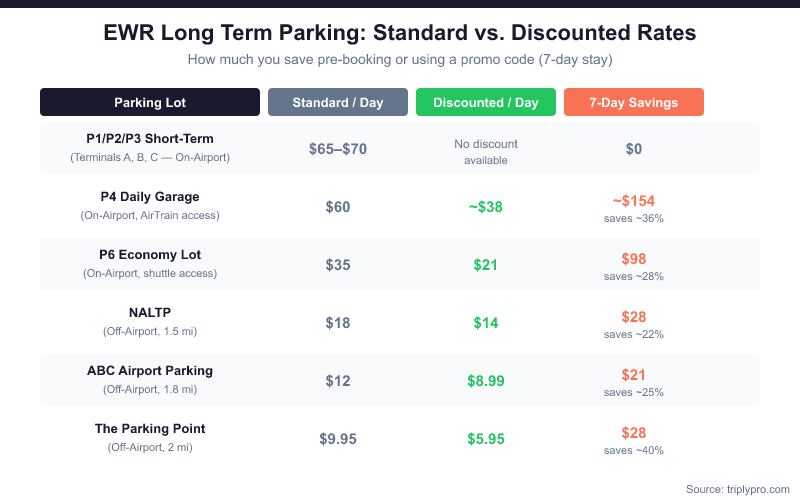 EWR Long Term Parking: Standard vs. Discounted Rates

How much you save pre-booking or using a promo code (7-day stay)

| Parking Lot | Standard / Day | Discounted / Day | 7-Day Savings |
|---|---|---|---|
| P1/P2/P3 Short-Term (Terminals A, B, C — On-Airport) | \$65–\$70 | No discount available | \$0 |
| P4 Daily Garage (On-Airport, AirTrain access) | \$60 | ~\$38 | ~\$154 saves ~36% |
| P6 Economy Lot (On-Airport, shuttle access) | \$35 | \$21 | \$98 saves ~28% |
| NALTP (Off-Airport, 1.5 mi) | \$18 | \$14 | \$28 saves ~22% |
| ABC Airport Parking (Off-Airport, 1.8 mi) | \$12 | \$8.99 | \$21 saves ~25% |
| The Parking Point (Off-Airport, 2 mi) | \$9.95 | \$5.95 | \$28 saves ~40% |

Source: triplypro.com