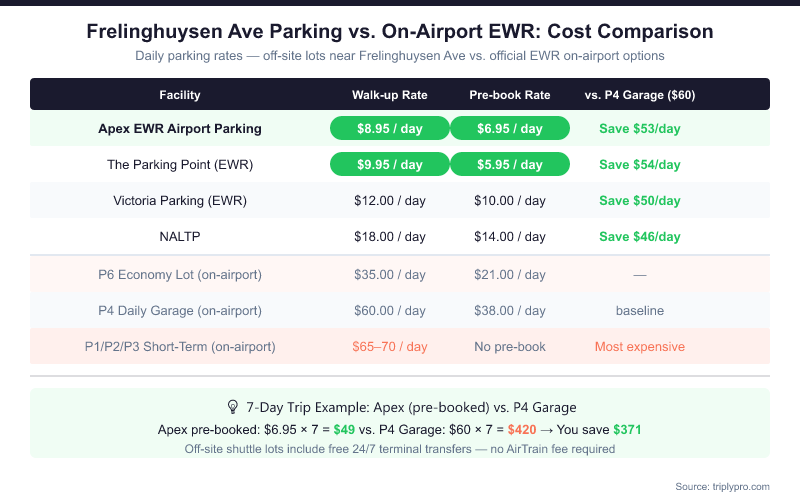 Frelinghuysen Ave Parking vs. On-Airport EWR: Cost Comparison

Daily parking rates — off-site lots near Frelinghuysen Ave vs. official EWR on-airport options

| Facility | Walk-up Rate | Pre-book Rate | vs. P4 Garage ($60) |
|---|---|---|---|
| Apex EWR Airport Parking | $8.95 / day | $6.95 / day | Save $53/day |
| The Parking Point (EWR) | $9.95 / day | $5.95 / day | Save $54/day |
| Victoria Parking (EWR) | $12.00 / day | $10.00 / day | Save $50/day |
| NALTP | $18.00 / day | $14.00 / day | Save $46/day |
| P6 Economy Lot (on-airport) | $35.00 / day | $21.00 / day | — |
| P4 Daily Garage (on-airport) | $60.00 / day | $38.00 / day | baseline |
| P1/P2/P3 Short-Term (on-airport) | $65–70 / day | No pre-book | Most expensive |

7-Day Trip Example: Apex (pre-booked) vs. P4 Garage

Apex pre-booked: $6.95 × 7 = $49 vs. P4 Garage: $60 × 7 = $420 → You save $371

Off-site shuttle lots include free 24/7 terminal transfers — no AirTrain fee required

Source: triplypro.com