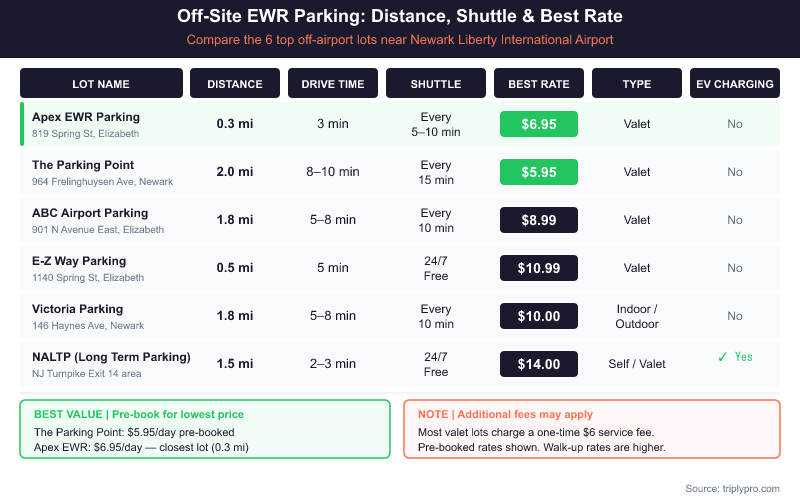 Off-Site EWR Parking: Distance, Shuttle & Best Rate

Compare the 6 top off-airport lots near Newark Liberty International Airport

| LOT NAME | DISTANCE | DRIVE TIME | SHUTTLE | BEST RATE | TYPE | EV CHARGING |
|---|---|---|---|---|---|---|
| Apex EWR Parking 819 Spring St, Elizabeth | 0.3 mi | 3 min | Every 5–10 min | $6.95 | Valet | No |
| The Parking Point 964 Frelinghuysen Ave, Newark | 2.0 mi | 8–10 min | Every 15 min | $5.95 | Valet | No |
| ABC Airport Parking 901 N Avenue East, Elizabeth | 1.8 mi | 5–8 min | Every 10 min | $8.99 | Valet | No |
| E-Z Way Parking 1140 Spring St, Elizabeth | 0.5 mi | 5 min | 24/7 Free | $10.99 | Valet | No |
| Victoria Parking 146 Haynes Ave, Newark | 1.8 mi | 5–8 min | Every 10 min | $10.00 | Indoor / Outdoor | No |
| NALTP (Long Term Parking) NJ Turnpike Exit 14 area | 1.5 mi | 2–3 min | 24/7 Free | $14.00 | Self / Valet | ✓ Yes |

BEST VALUE | Pre-book for lowest price
The Parking Point: $5.95/day pre-booked
Apex EWR: $6.95/day — closest lot (0.3 mi)

NOTE | Additional fees may apply
Most valet lots charge a one-time $6 service fee.
Pre-booked rates shown. Walk-up rates are higher.

Source: triplypro.com