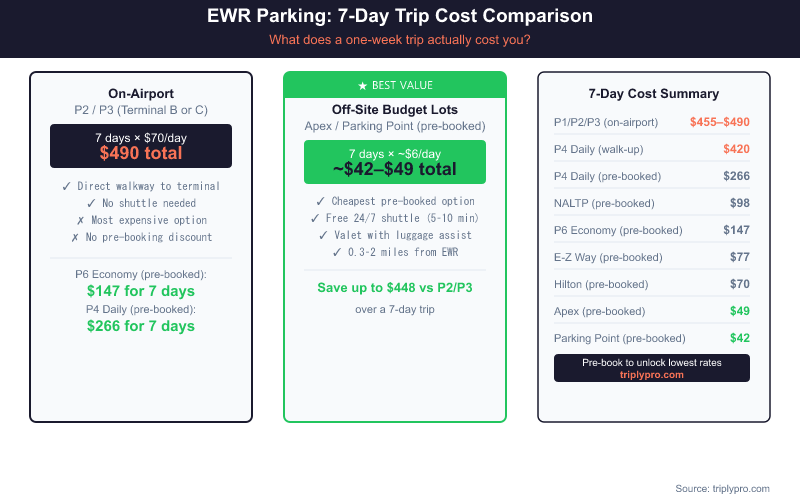 EWR Parking: 7-Day Trip Cost Comparison

What does a one-week trip actually cost you?

On-Airport

P2 / P3 (Terminal B or C)

7 days × $70/day

$490 total

✓ Direct walkway to terminal
✓ No shuttle needed
✗ Most expensive option
✗ No pre-booking discount

P6 Economy (pre-booked):
$147 for 7 days
P4 Daily (pre-booked):
$266 for 7 days

★ BEST VALUE

Off-Site Budget Lots

Apex / Parking Point (pre-booked)

7 days × ~$6/day

~$42–$49 total

✓ Cheapest pre-booked option
✓ Free 24/7 shuttle (5-10 min)
✓ Valet with luggage assist
✓ 0.3-2 miles from EWR

Save up to $448 vs P2/P3

over a 7-day trip

7-Day Cost Summary

| | |
|---|---|
| P1/P2/P3 (on-airport) | $455–$490 |
| P4 Daily (walk-up) | $420 |
| P4 Daily (pre-booked) | $266 |
| NALTP (pre-booked) | $98 |
| P6 Economy (pre-booked) | $147 |
| E-Z Way (pre-booked) | $77 |
| Hilton (pre-booked) | $70 |
| Apex (pre-booked) | $49 |
| Parking Point (pre-booked) | $42 |

Pre-book to unlock lowest rates
triplypro.com

Source: triplypro.com