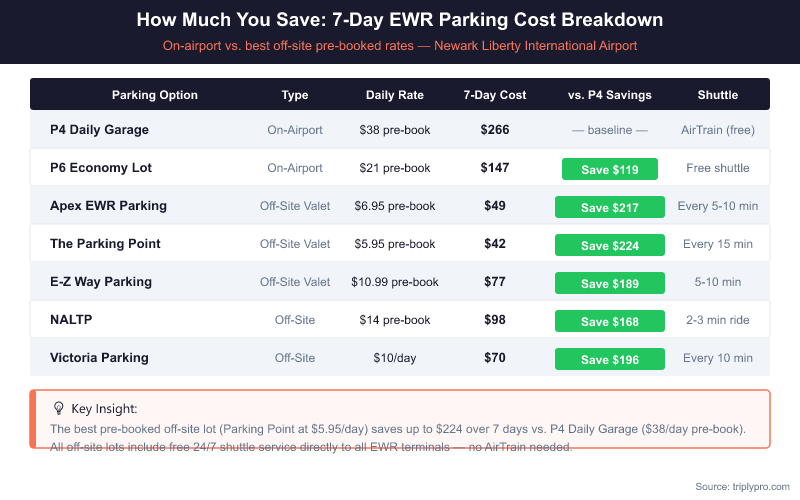 How Much You Save: 7-Day EWR Parking Cost Breakdown

On-airport vs. best off-site pre-booked rates — Newark Liberty International Airport

| Parking Option | Type | Daily Rate | 7-Day Cost | vs. P4 Savings | Shuttle |
|---|---|---|---|---|---|
| P4 Daily Garage | On-Airport | $38 pre-book | $266 | — baseline — | AirTrain (free) |
| P6 Economy Lot | On-Airport | $21 pre-book | $147 | Save $119 | Free shuttle |
| Apex EWR Parking | Off-Site Valet | $6.95 pre-book | $49 | Save $217 | Every 5-10 min |
| The Parking Point | Off-Site Valet | $5.95 pre-book | $42 | Save $224 | Every 15 min |
| E-Z Way Parking | Off-Site Valet | $10.99 pre-book | $77 | Save $189 | 5-10 min |
| NALTP | Off-Site | $14 pre-book | $98 | Save $168 | 2-3 min ride |
| Victoria Parking | Off-Site | $10/day | $70 | Save $196 | Every 10 min |

Key Insight:
The best pre-booked off-site lot (Parking Point at $5.95/day) saves up to $224 over 7 days vs. P4 Daily Garage ($38/day pre-book). All off-site lots include free 24/7 shuttle service directly to all EWR terminals — no AirTrain needed.

Source: triplypro.com