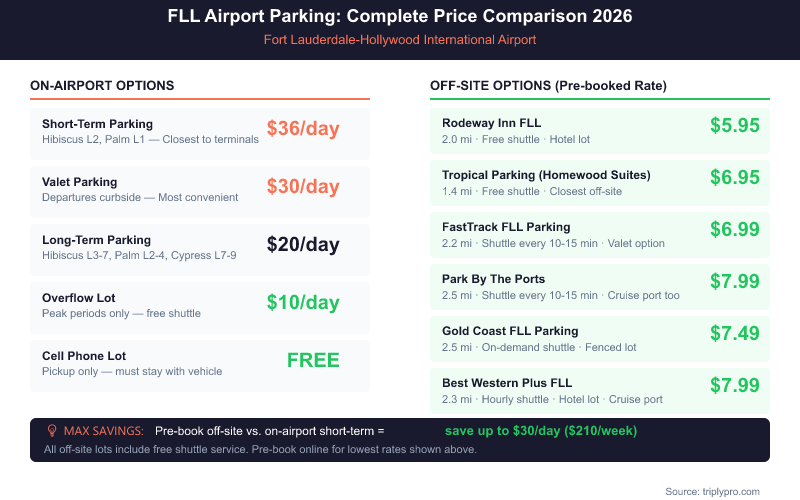 FLL Airport Parking: Complete Price Comparison 2026
Fort Lauderdale-Hollywood International Airport

ON-AIRPORT OPTIONS

Short-Term Parking
Hibiscus L2, Palm L1 — Closest to terminals
$36/day

Valet Parking
Departures curbside — Most convenient
$30/day

Long-Term Parking
Hibiscus L3-7, Palm L2-4, Cypress L7-9
$20/day

Overflow Lot
Peak periods only — free shuttle
$10/day

Cell Phone Lot
Pickup only — must stay with vehicle
FREE

OFF-SITE OPTIONS (Pre-booked Rate)

Rodeway Inn FLL
2.0 mi · Free shuttle · Hotel lot
$5.95

Tropical Parking (Homewood Suites)
1.4 mi · Free shuttle · Closest off-site
$6.95

FastTrack FLL Parking
2.2 mi · Shuttle every 10-15 min · Valet option
$6.99

Park By The Ports
2.5 mi · Shuttle every 10-15 min · Cruise port too
$7.99

Gold Coast FLL Parking
2.5 mi · On-demand shuttle · Fenced lot
$7.49

Best Western Plus FLL
2.3 mi · Hourly shuttle · Hotel lot · Cruise port
$7.99

MAX SAVINGS: Pre-book off-site vs. on-airport short-term = save up to $30/day ($210/week)
All off-site lots include free shuttle service. Pre-book online for lowest rates shown above.

Source: triplypro.com