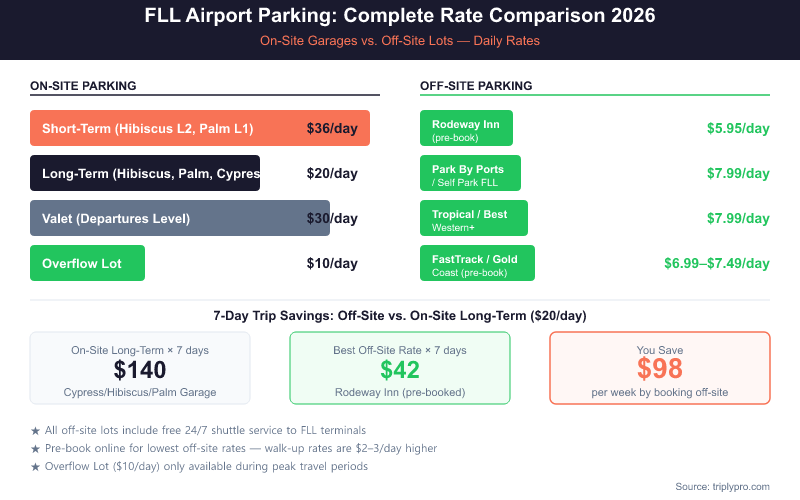 FLL Airport Parking: Complete Rate Comparison 2026

On-Site Garages vs. Off-Site Lots — Daily Rates

ON-SITE PARKING

Short-Term (Hibiscus L2, Palm L1) $36/day

Long-Term (Hibiscus, Palm, Cypres $20/day

Valet (Departures Level) $30/day

Overflow Lot $10/day

OFF-SITE PARKING

Rodeway Inn (pre-book) $5.95/day

Park By Ports / Self Park FLL $7.99/day

Tropical / Best Western+ $7.99/day

FastTrack / Gold Coast (pre-book) $6.99–$7.49/day

7-Day Trip Savings: Off-Site vs. On-Site Long-Term ($20/day)

On-Site Long-Term × 7 days
$140
Cypress/Hibiscus/Palm Garage

Best Off-Site Rate × 7 days
$42
Rodeway Inn (pre-booked)

You Save
$98
per week by booking off-site

★ All off-site lots include free 24/7 shuttle service to FLL terminals
★ Pre-book online for lowest off-site rates — walk-up rates are $2–3/day higher
★ Overflow Lot ($10/day) only available during peak travel periods

Source: triplypro.com