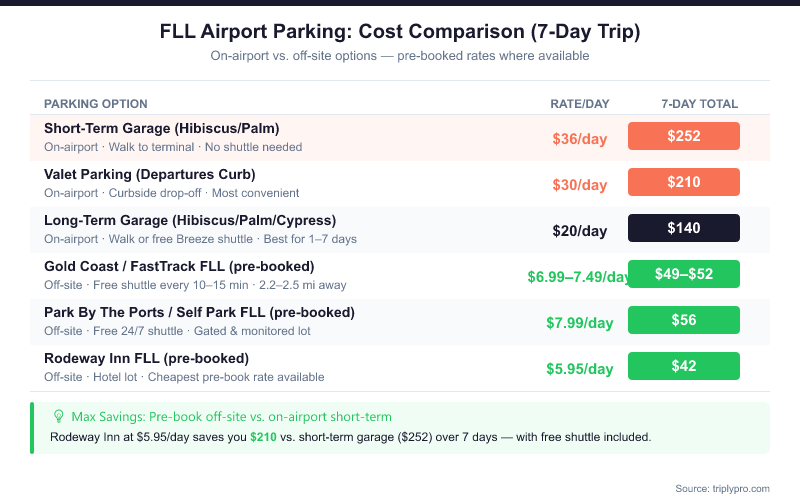 FLL Airport Parking: Cost Comparison (7-Day Trip)

On-airport vs. off-site options — pre-booked rates where available

| PARKING OPTION | RATE/DAY | 7-DAY TOTAL |
|---|---|---|
| Short-Term Garage (Hibiscus/Palm) On-airport · Walk to terminal · No shuttle needed | \$36/day | \$252 |
| Valet Parking (Departures Curb) On-airport · Curbside drop-off · Most convenient | \$30/day | \$210 |
| Long-Term Garage (Hibiscus/Palm/Cypress) On-airport · Walk or free Breeze shuttle · Best for 1–7 days | \$20/day | \$140 |
| Gold Coast / FastTrack FLL (pre-booked) Off-site · Free shuttle every 10–15 min · 2.2–2.5 mi away | \$6.99–7.49/day | \$49–\$52 |
| Park By The Ports / Self Park FLL (pre-booked) Off-site · Free 24/7 shuttle · Gated & monitored lot | \$7.99/day | \$56 |
| Rodeway Inn FLL (pre-booked) Off-site · Hotel lot · Cheapest pre-book rate available | \$5.95/day | \$42 |

Max Savings: Pre-book off-site vs. on-airport short-term

Rodeway Inn at \$5.95/day saves you \$210 vs. short-term garage (\$252) over 7 days — with free shuttle included.

Source: triplypro.com