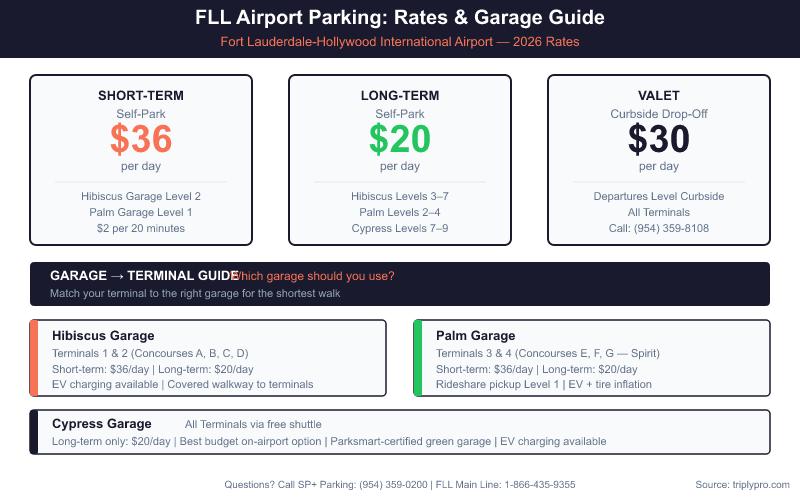 FLL Airport Parking: Rates & Garage Guide
Fort Lauderdale-Hollywood International Airport — 2026 Rates

SHORT-TERM
Self-Park
$36
per day
Hibiscus Garage Level 2
Palm Garage Level 1
$2 per 20 minutes

LONG-TERM
Self-Park
$20
per day
Hibiscus Levels 3–7
Palm Levels 2–4
Cypress Levels 7–9

VALET
Curbside Drop-Off
$30
per day
Departures Level Curbside
All Terminals
Call: (954) 359-8108

GARAGE → TERMINAL GUIDE Which garage should you use?
Match your terminal to the right garage for the shortest walk

Hibiscus Garage
Terminals 1 & 2 (Concourses A, B, C, D)
Short-term: $36/day | Long-term: $20/day
EV charging available | Covered walkway to terminals

Palm Garage
Terminals 3 & 4 (Concourses E, F, G — Spirit)
Short-term: $36/day | Long-term: $20/day
Rideshare pickup Level 1 | EV + tire inflation

Cypress Garage All Terminals via free shuttle
Long-term only: $20/day | Best budget on-airport option | Parksmart-certified green garage | EV charging available

Questions? Call SP+ Parking: (954) 359-0200 | FLL Main Line: 1-866-435-9355
Source: triplypro.com