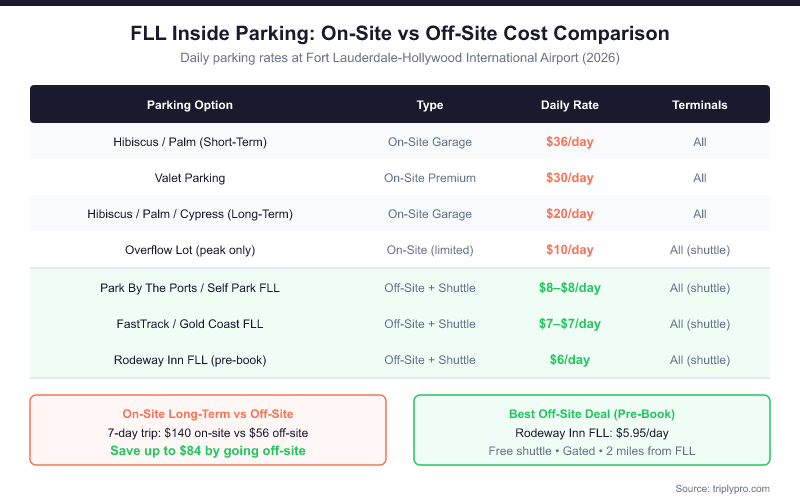 FLL Inside Parking: On-Site vs Off-Site Cost Comparison

Daily parking rates at Fort Lauderdale-Hollywood International Airport (2026)

| Parking Option | Type | Daily Rate | Terminals |
|---|---|---|---|
| Hibiscus / Palm (Short-Term) | On-Site Garage | \$36/day | All |
| Valet Parking | On-Site Premium | \$30/day | All |
| Hibiscus / Palm / Cypress (Long-Term) | On-Site Garage | \$20/day | All |
| Overflow Lot (peak only) | On-Site (limited) | \$10/day | All (shuttle) |
| Park By The Ports / Self Park FLL | Off-Site + Shuttle | \$8–\$8/day | All (shuttle) |
| FastTrack / Gold Coast FLL | Off-Site + Shuttle | \$7–\$7/day | All (shuttle) |
| Rodeway Inn FLL (pre-book) | Off-Site + Shuttle | \$6/day | All (shuttle) |

On-Site Long-Term vs Off-Site
7-day trip: \$140 on-site vs \$56 off-site
Save up to \$84 by going off-site

Best Off-Site Deal (Pre-Book)
Rodeway Inn FLL: \$5.95/day
Free shuttle • Gated • 2 miles from FLL

Source: triplypro.com