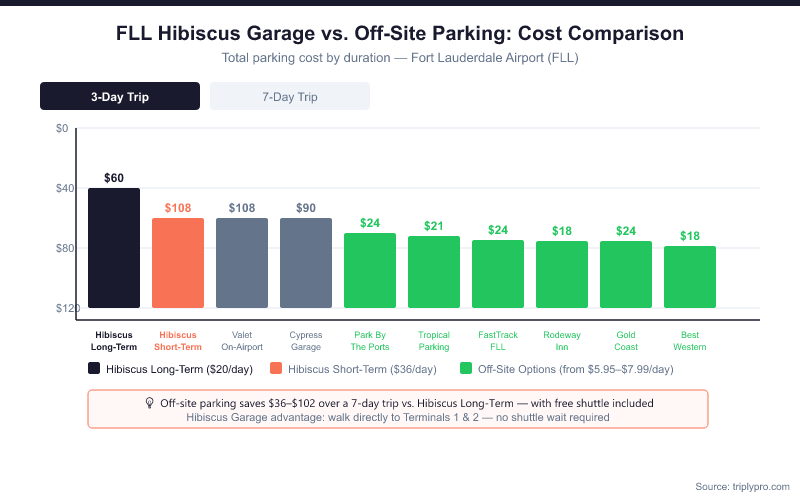 FLL Hibiscus Garage vs. Off-Site Parking: Cost Comparison

Total parking cost by duration — Fort Lauderdale Airport (FLL)

3-Day Trip

7-Day Trip

$0

$40

$80

$120

$60

$108

$108

$90

$24

$21

$24

$18

$24

$18

Hibiscus Long-Term

Hibiscus Short-Term

Valet On-Airport

Cypress Garage

Park By The Ports

Tropical Parking

FastTrack FLL

Rodeway Inn

Gold Coast

Best Western

Hibiscus Long-Term ($20/day)

Hibiscus Short-Term ($36/day)

Off-Site Options (from $5.95–$7.99/day)

Off-site parking saves $36–$102 over a 7-day trip vs. Hibiscus Long-Term — with free shuttle included

Hibiscus Garage advantage: walk directly to Terminals 1 & 2 — no shuttle wait required

Source: triplypro.com