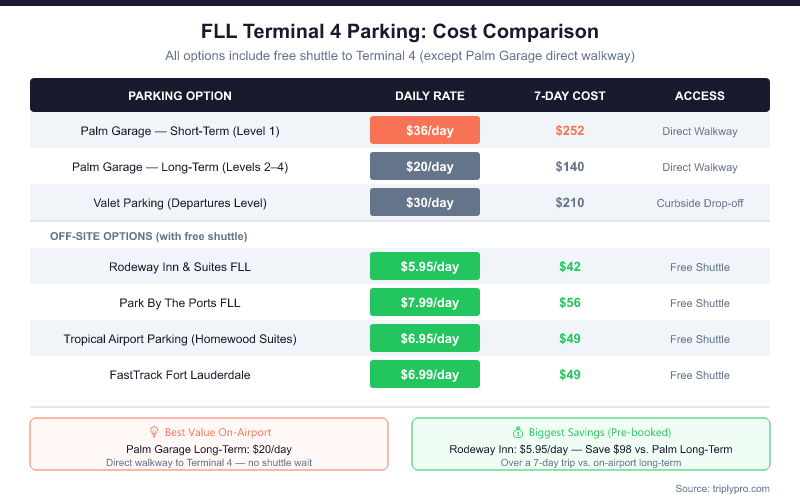 FLL Terminal 4 Parking: Cost Comparison

All options include free shuttle to Terminal 4 (except Palm Garage direct walkway)

| PARKING OPTION | DAILY RATE | 7-DAY COST | ACCESS |
|---|---|---|---|
| Palm Garage — Short-Term (Level 1) | $36/day | $252 | Direct Walkway |
| Palm Garage — Long-Term (Levels 2–4) | $20/day | $140 | Direct Walkway |
| Valet Parking (Departures Level) | $30/day | $210 | Curbside Drop-off |
| OFF-SITE OPTIONS (with free shuttle) | | | |
| Rodeway Inn & Suites FLL | $5.95/day | $42 | Free Shuttle |
| Park By The Ports FLL | $7.99/day | $56 | Free Shuttle |
| Tropical Airport Parking (Homewood Suites) | $6.95/day | $49 | Free Shuttle |
| FastTrack Fort Lauderdale | $6.99/day | $49 | Free Shuttle |

Best Value On-Airport
Palm Garage Long-Term: $20/day
Direct walkway to Terminal 4 — no shuttle wait

Biggest Savings (Pre-booked)
Rodeway Inn: $5.95/day — Save $98 vs. Palm Long-Term
Over a 7-day trip vs. on-airport long-term

Source: triplypro.com