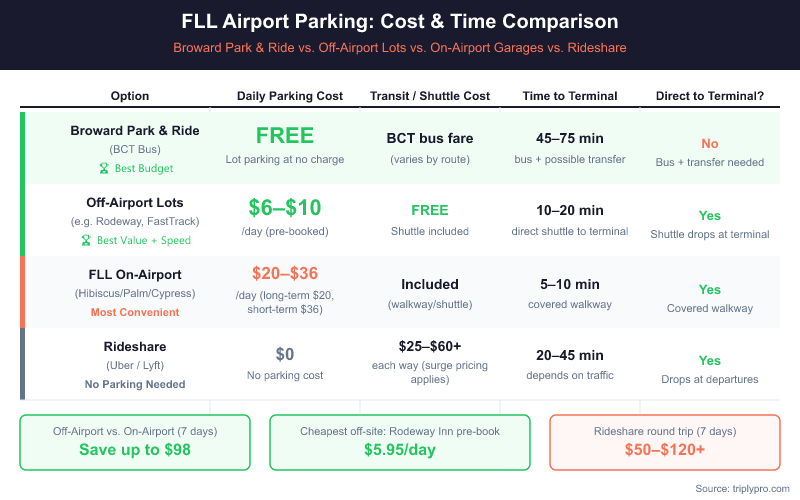 FLL Airport Parking: Cost & Time Comparison

Broward Park & Ride vs. Off-Airport Lots vs. On-Airport Garages vs. Rideshare

| Option | Daily Parking Cost | Transit / Shuttle Cost | Time to Terminal | Direct to Terminal? |
|---|---|---|---|---|
| Broward Park & Ride (BCT Bus) Best Budget | FREE Lot parking at no charge | BCT bus fare (varies by route) | 45–75 min bus + possible transfer | No Bus + transfer needed |
| Off-Airport Lots (e.g. Rodeway, FastTrack) Best Value + Speed | $6–$10 /day (pre-booked) | FREE Shuttle included | 10–20 min direct shuttle to terminal | Yes Shuttle drops at terminal |
| FLL On-Airport (Hibiscus/Palm/Cypress) Most Convenient | $20–$36 /day (long-term $20, short-term $36) | Included (walkway/shuttle) | 5–10 min covered walkway | Yes Covered walkway |
| Rideshare (Uber / Lyft) No Parking Needed | $0 No parking cost | $25–$60+ each way (surge pricing applies) | 20–45 min depends on traffic | Yes Drops at departures |

Off-Airport vs. On-Airport (7 days)
Save up to $98

Cheapest off-site: Rodeway Inn pre-book
$5.95/day

Rideshare round trip (7 days)
$50–$120+

Source: triplypro.com