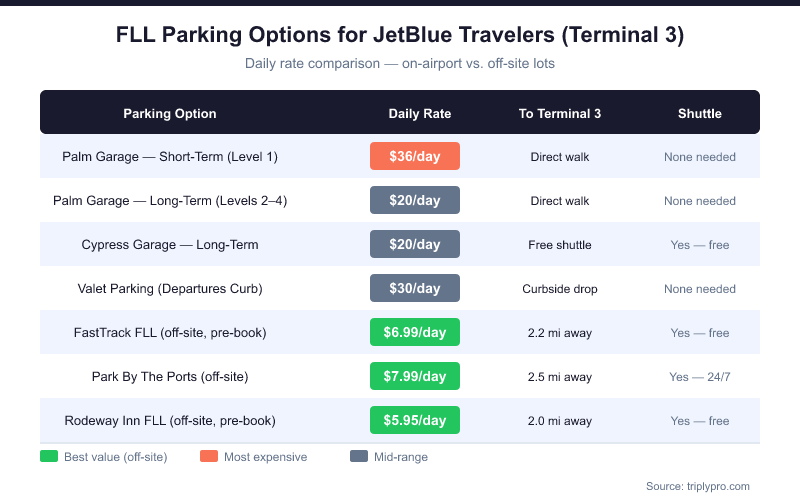 FLL Parking Options for JetBlue Travelers (Terminal 3)

Daily rate comparison — on-airport vs. off-site lots

| Parking Option | Daily Rate | To Terminal 3 | Shuttle |
|---|---|---|---|
| Palm Garage — Short-Term (Level 1) | $36/day | Direct walk | None needed |
| Palm Garage — Long-Term (Levels 2–4) | $20/day | Direct walk | None needed |
| Cypress Garage — Long-Term | $20/day | Free shuttle | Yes — free |
| Valet Parking (Departures Curb) | $30/day | Curbside drop | None needed |
| FastTrack FLL (off-site, pre-book) | $6.99/day | 2.2 mi away | Yes — free |
| Park By The Ports (off-site) | $7.99/day | 2.5 mi away | Yes — 24/7 |
| Rodeway Inn FLL (off-site, pre-book) | $5.95/day | 2.0 mi away | Yes — free |

Best value (off-site) Most expensive Mid-range

Source: triplypro.com