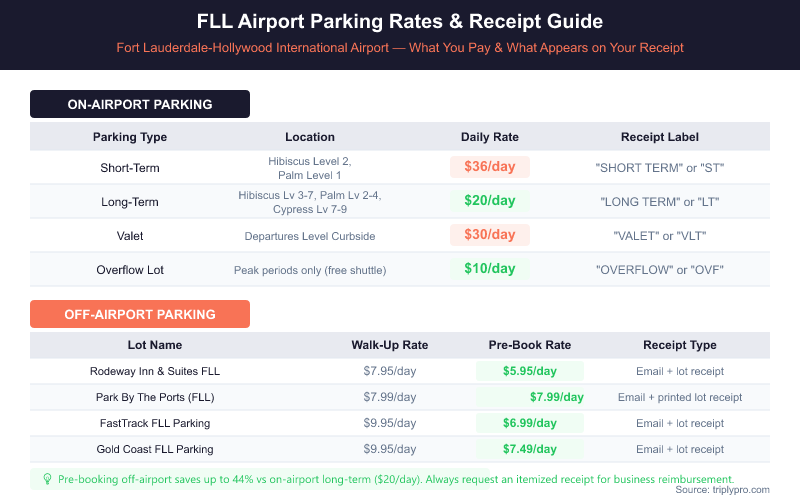 FLL Airport Parking Rates & Receipt Guide

Fort Lauderdale-Hollywood International Airport — What You Pay & What Appears on Your Receipt

ON-AIRPORT PARKING

| Parking Type | Location | Daily Rate | Receipt Label |
|---|---|---|---|
| Short-Term | Hibiscus Level 2, Palm Level 1 | $36/day | "SHORT TERM" or "ST" |
| Long-Term | Hibiscus Lv 3-7, Palm Lv 2-4, Cypress Lv 7-9 | $20/day | "LONG TERM" or "LT" |
| Valet | Departures Level Curbside | $30/day | "VALET" or "VLT" |
| Overflow Lot | Peak periods only (free shuttle) | $10/day | "OVERFLOW" or "OVF" |

OFF-AIRPORT PARKING

| Lot Name | Walk-Up Rate | Pre-Book Rate | Receipt Type |
|---|---|---|---|
| Rodeway Inn & Suites FLL | $7.95/day | $5.95/day | Email + lot receipt |
| Park By The Ports (FLL) | $7.99/day | $7.99/day | Email + printed lot receipt |
| FastTrack FLL Parking | $9.95/day | $6.99/day | Email + lot receipt |
| Gold Coast FLL Parking | $9.95/day | $7.49/day | Email + lot receipt |

Pre-booking off-airport saves up to 44% vs on-airport long-term ($20/day). Always request an itemized receipt for business reimbursement.

Source: triplypro.com