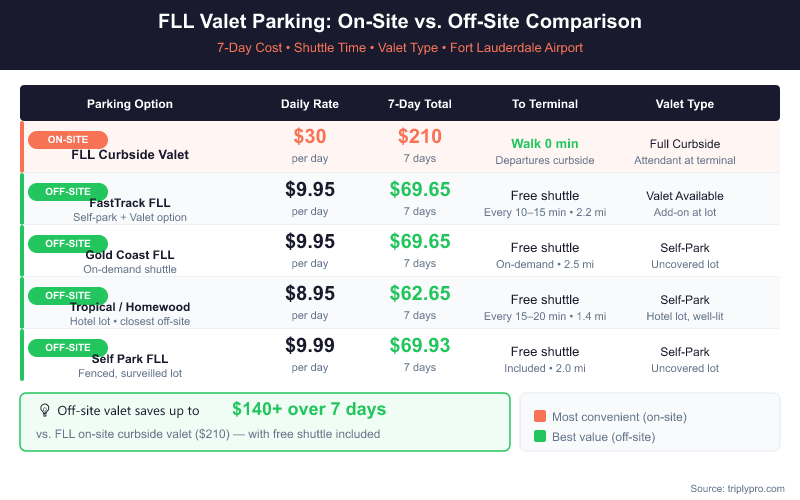 FLL Valet Parking: On-Site vs. Off-Site Comparison

7-Day Cost • Shuttle Time • Valet Type • Fort Lauderdale Airport

| Parking Option | Daily Rate | 7-Day Total | To Terminal | Valet Type |
|---|---|---|---|---|
| ON-SITE FLL Curbside Valet | $30 per day | $210 7 days | Walk 0 min Departures curbside | Full Curbside Attendant at terminal |
| OFF-SITE FastTrack FLL Self-park + Valet option | $9.95 per day | $69.65 7 days | Free shuttle Every 10–15 min • 2.2 mi | Valet Available Add-on at lot |
| OFF-SITE Gold Coast FLL On-demand shuttle | $9.95 per day | $69.65 7 days | Free shuttle On-demand • 2.5 mi | Self-Park Uncovered lot |
| OFF-SITE Tropical / Homewood Hotel lot • closest off-site | $8.95 per day | $62.65 7 days | Free shuttle Every 15–20 min • 1.4 mi | Self-Park Hotel lot, well-lit |
| OFF-SITE Self Park FLL Fenced, surveilled lot | $9.99 per day | $69.93 7 days | Free shuttle Included • 2.0 mi | Self-Park Uncovered lot |

Off-site valet saves up to $140+ over 7 days

vs. FLL on-site curbside valet ($210) — with free shuttle included

Most convenient (on-site)

Best value (off-site)

Source: triplypro.com