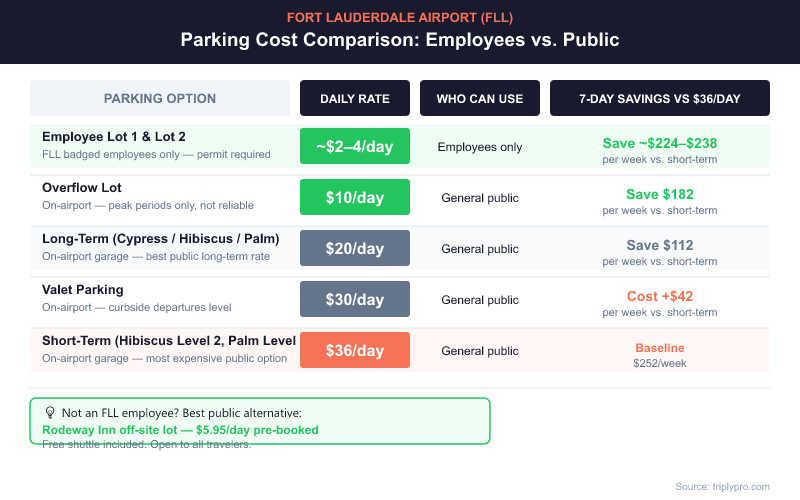 FORT LAUDERDALE AIRPORT (FLL)

Parking Cost Comparison: Employees vs. Public

| PARKING OPTION | DAILY RATE | WHO CAN USE | 7-DAY SAVINGS VS $36/DAY |
|---|---|---|---|
| Employee Lot 1 & Lot 2 FLL badged employees only — permit required | ~$2–4/day | Employees only | Save ~$224–$238 per week vs. short-term |
| Overflow Lot On-airport — peak periods only, not reliable | $10/day | General public | Save $182 per week vs. short-term |
| Long-Term (Cypress / Hibiscus / Palm) On-airport garage — best public long-term rate | $20/day | General public | Save $112 per week vs. short-term |
| Valet Parking On-airport — curbside departures level | $30/day | General public | Cost +$42 per week vs. short-term |
| Short-Term (Hibiscus Level 2, Palm Level On-airport garage — most expensive public option | $36/day | General public | Baseline $252/week |

Not an FLL employee? Best public alternative:
Rodeway Inn off-site lot — $5.95/day pre-booked
Free shuttle included. Open to all travelers.

Source: triplypro.com