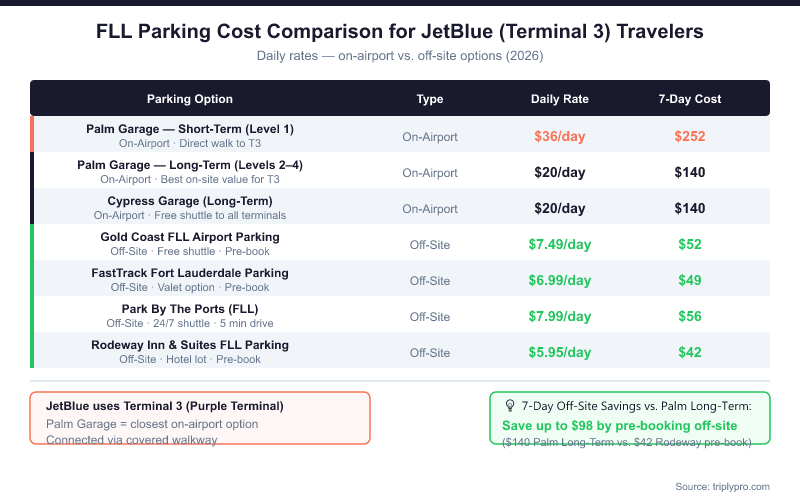 FLL Parking Cost Comparison for JetBlue (Terminal 3) Travelers

Daily rates — on-airport vs. off-site options (2026)

| Parking Option | Type | Daily Rate | 7-Day Cost |
|---|---|---|---|
| Palm Garage — Short-Term (Level 1) On-Airport · Direct walk to T3 | On-Airport | $36/day | $252 |
| Palm Garage — Long-Term (Levels 2–4) On-Airport · Best on-site value for T3 | On-Airport | $20/day | $140 |
| Cypress Garage (Long-Term) On-Airport · Free shuttle to all terminals | On-Airport | $20/day | $140 |
| Gold Coast FLL Airport Parking Off-Site · Free shuttle · Pre-book | Off-Site | $7.49/day | $52 |
| FastTrack Fort Lauderdale Parking Off-Site · Valet option · Pre-book | Off-Site | $6.99/day | $49 |
| Park By The Ports (FLL) Off-Site · 24/7 shuttle · 5 min drive | Off-Site | $7.99/day | $56 |
| Rodeway Inn & Suites FLL Parking Off-Site · Hotel lot · Pre-book | Off-Site | $5.95/day | $42 |

JetBlue uses Terminal 3 (Purple Terminal)
Palm Garage = closest on-airport option
Connected via covered walkway

7-Day Off-Site Savings vs. Palm Long-Term:
Save up to $98 by pre-booking off-site
($140 Palm Long-Term vs. $42 Rodeway pre-book)

Source: triplypro.com