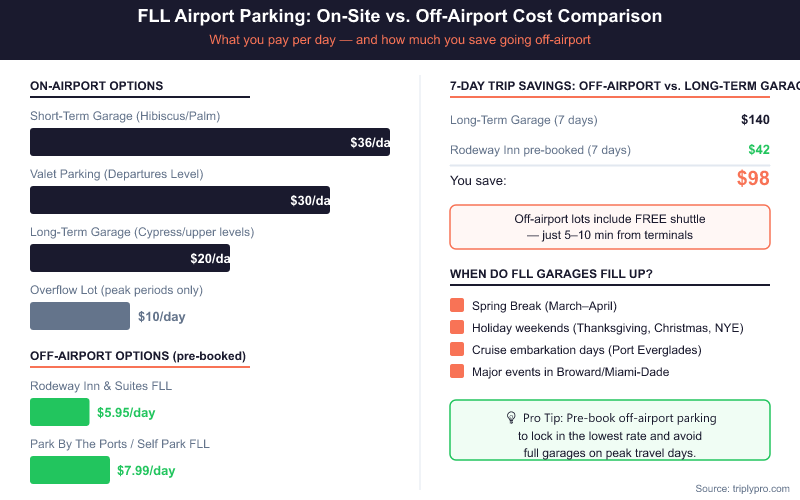 FLL Airport Parking: On-Site vs. Off-Airport Cost Comparison

What you pay per day — and how much you save going off-airport

ON-AIRPORT OPTIONS

Short-Term Garage (Hibiscus/Palm)

$36/da

Valet Parking (Departures Level)

$30/da

Long-Term Garage (Cypress/upper levels)

$20/da

Overflow Lot (peak periods only)

$10/day

OFF-AIRPORT OPTIONS (pre-booked)

Rodeway Inn & Suites FLL

$5.95/day

Park By The Ports / Self Park FLL

$7.99/day

7-DAY TRIP SAVINGS: OFF-AIRPORT vs. LONG-TERM GARAG

Long-Term Garage (7 days) $140

Rodeway Inn pre-booked (7 days) $42

You save: $98

Off-airport lots include FREE shuttle — just 5–10 min from terminals

WHEN DO FLL GARAGES FILL UP?

Spring Break (March–April)

Holiday weekends (Thanksgiving, Christmas, NYE)

Cruise embarkation days (Port Everglades)

Major events in Broward/Miami-Dade

Pro Tip: Pre-book off-airport parking to lock in the lowest rate and avoid full garages on peak travel days.

Source: triplypro.com