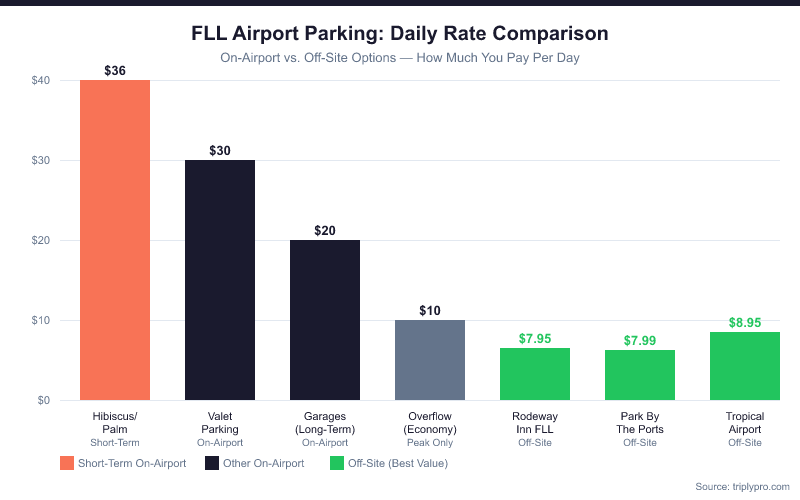 FLL Airport Parking: Daily Rate Comparison

On-Airport vs. Off-Site Options — How Much You Pay Per Day

$40
$30
$20
$10
$0

$36
$30
$20
$10
$7.95
$7.99
$8.95

Hibiscus/ Palm
Short-Term

Valet Parking
On-Airport

Garages (Long-Term)
On-Airport

Overflow (Economy)
Peak Only

Rodeway Inn FLL
Off-Site

Park By The Ports
Off-Site

Tropical Airport
Off-Site

Short-Term On-Airport
Other On-Airport
Off-Site (Best Value)

Source: triplypro.com