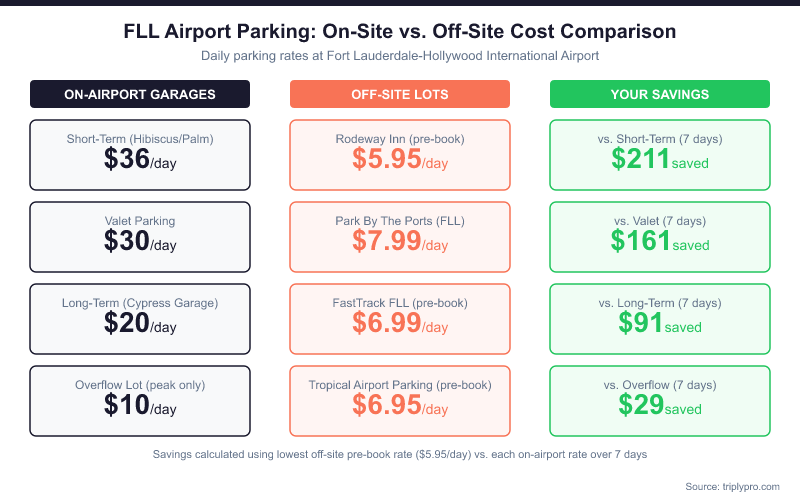 FLL Airport Parking: On-Site vs. Off-Site Cost Comparison

Daily parking rates at Fort Lauderdale-Hollywood International Airport

ON-AIRPORT GARAGES

Short-Term (Hibiscus/Palm)
$36/day

Valet Parking
$30/day

Long-Term (Cypress Garage)
$20/day

Overflow Lot (peak only)
$10/day

OFF-SITE LOTS

Rodeway Inn (pre-book)
$5.95/day

Park By The Ports (FLL)
$7.99/day

FastTrack FLL (pre-book)
$6.99/day

Tropical Airport Parking (pre-book)
$6.95/day

YOUR SAVINGS

vs. Short-Term (7 days)
$211 saved

vs. Valet (7 days)
$161 saved

vs. Long-Term (7 days)
$91 saved

vs. Overflow (7 days)
$29 saved

Savings calculated using lowest off-site pre-book rate ($5.95/day) vs. each on-airport rate over 7 days

Source: triplypro.com