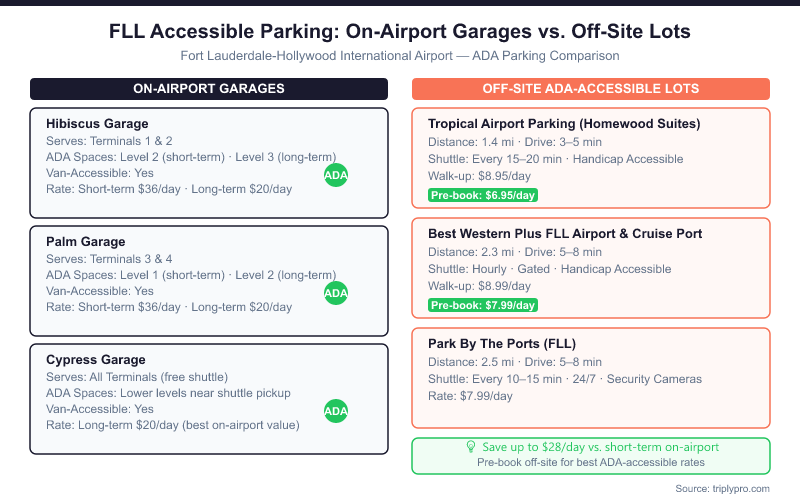 FLL Accessible Parking: On-Airport Garages vs. Off-Site Lots

Fort Lauderdale-Hollywood International Airport — ADA Parking Comparison

ON-AIRPORT GARAGES

Hibiscus Garage
Serves: Terminals 1 & 2
ADA Spaces: Level 2 (short-term) · Level 3 (long-term)
Van-Accessible: Yes
Rate: Short-term $36/day · Long-term $20/day
ADA

Palm Garage
Serves: Terminals 3 & 4
ADA Spaces: Level 1 (short-term) · Level 2 (long-term)
Van-Accessible: Yes
Rate: Short-term $36/day · Long-term $20/day
ADA

Cypress Garage
Serves: All Terminals (free shuttle)
ADA Spaces: Lower levels near shuttle pickup
Van-Accessible: Yes
Rate: Long-term $20/day (best on-airport value)
ADA

OFF-SITE ADA-ACCESSIBLE LOTS

Tropical Airport Parking (Homewood Suites)
Distance: 1.4 mi · Drive: 3–5 min
Shuttle: Every 15–20 min · Handicap Accessible
Walk-up: $8.95/day
Pre-book: $6.95/day

Best Western Plus FLL Airport & Cruise Port
Distance: 2.3 mi · Drive: 5–8 min
Shuttle: Hourly · Gated · Handicap Accessible
Walk-up: $8.99/day
Pre-book: $7.99/day

Park By The Ports (FLL)
Distance: 2.5 mi · Drive: 5–8 min
Shuttle: Every 10–15 min · 24/7 · Security Cameras
Rate: $7.99/day

Save up to $28/day vs. short-term on-airport
Pre-book off-site for best ADA-accessible rates

Source: triplypro.com