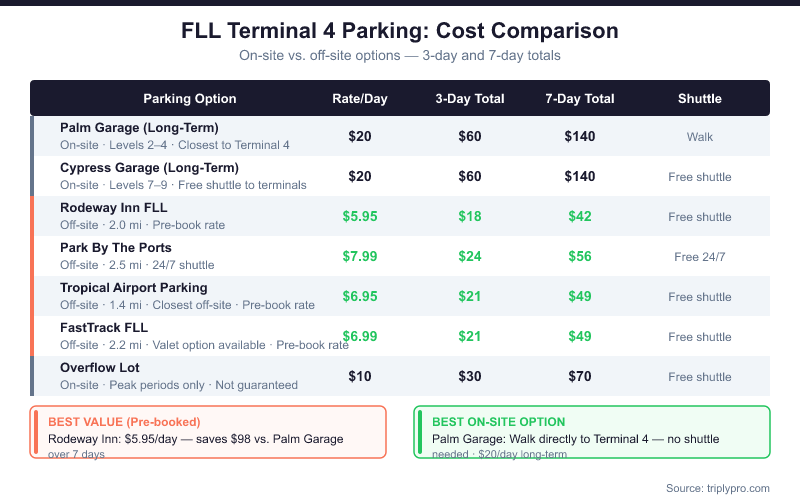 FLL Terminal 4 Parking: Cost Comparison

On-site vs. off-site options — 3-day and 7-day totals

| Parking Option | Rate/Day | 3-Day Total | 7-Day Total | Shuttle |
|---|---|---|---|---|
| Palm Garage (Long-Term) On-site · Levels 2–4 · Closest to Terminal 4 | \$20 | \$60 | \$140 | Walk |
| Cypress Garage (Long-Term) On-site · Levels 7–9 · Free shuttle to terminals | \$20 | \$60 | \$140 | Free shuttle |
| Rodeway Inn FLL Off-site · 2.0 mi · Pre-book rate | \$5.95 | \$18 | \$42 | Free shuttle |
| Park By The Ports Off-site · 2.5 mi · 24/7 shuttle | \$7.99 | \$24 | \$56 | Free 24/7 |
| Tropical Airport Parking Off-site · 1.4 mi · Closest off-site · Pre-book rate | \$6.95 | \$21 | \$49 | Free shuttle |
| FastTrack FLL Off-site · 2.2 mi · Valet option available · Pre-book rate | \$6.99 | \$21 | \$49 | Free shuttle |
| Overflow Lot On-site · Peak periods only · Not guaranteed | \$10 | \$30 | \$70 | Free shuttle |

BEST VALUE (Pre-booked)
Rodeway Inn: \$5.95/day — saves \$98 vs. Palm Garage over 7 days

BEST ON-SITE OPTION
Palm Garage: Walk directly to Terminal 4 — no shuttle needed · \$20/day long-term

Source: triplypro.com