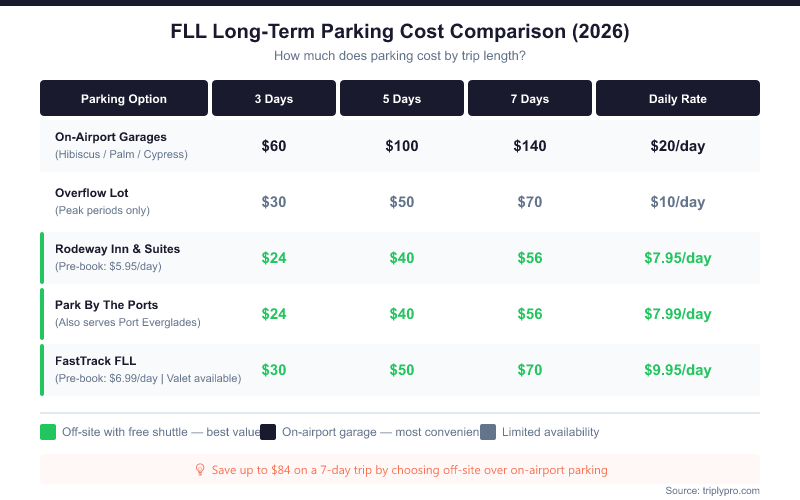 FLL Long-Term Parking Cost Comparison (2026)

How much does parking cost by trip length?

| Parking Option | 3 Days | 5 Days | 7 Days | Daily Rate |
|---|---|---|---|---|
| On-Airport Garages (Hibiscus / Palm / Cypress) | $60 | $100 | $140 | $20/day |
| Overflow Lot (Peak periods only) | $30 | $50 | $70 | $10/day |
| Rodeway Inn & Suites (Pre-book: $5.95/day) | $24 | $40 | $56 | $7.95/day |
| Park By The Ports (Also serves Port Everglades) | $24 | $40 | $56 | $7.99/day |
| FastTrack FLL (Pre-book: $6.99/day \| Valet available) | $30 | $50 | $70 | $9.95/day |

Off-site with free shuttle — best value
On-airport garage — most convenien
Limited availability

Save up to $84 on a 7-day trip by choosing off-site over on-airport parking

Source: triplypro.com