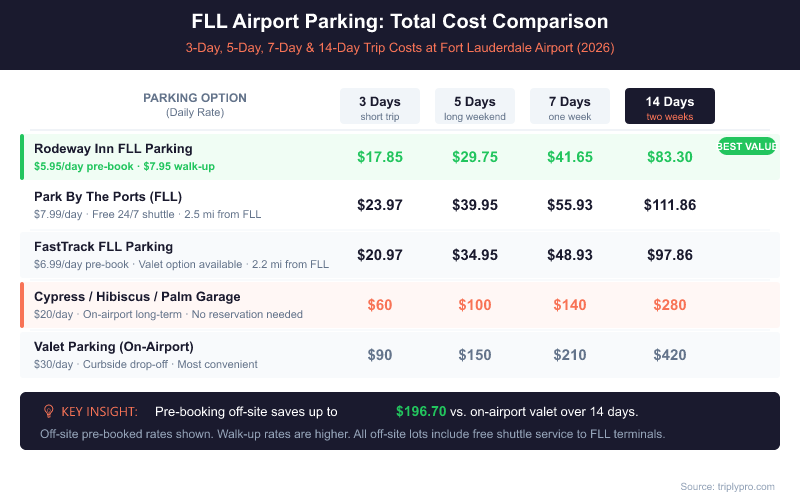 FLL Airport Parking: Total Cost Comparison

3-Day, 5-Day, 7-Day & 14-Day Trip Costs at Fort Lauderdale Airport (2026)

| PARKING OPTION (Daily Rate) | 3 Days short trip | 5 Days long weekend | 7 Days one week | 14 Days two weeks |
|---|---|---|---|---|
| Rodeway Inn FLL Parking $5.95/day pre-book · $7.95 walk-up | $17.85 | $29.75 | $41.65 | $83.30 BEST VALUE |
| Park By The Ports (FLL) $7.99/day · Free 24/7 shuttle · 2.5 mi from FLL | $23.97 | $39.95 | $55.93 | $111.86 |
| FastTrack FLL Parking $6.99/day pre-book · Valet option available · 2.2 mi from FLL | $20.97 | $34.95 | $48.93 | $97.86 |
| Cypress / Hibiscus / Palm Garage $20/day · On-airport long-term · No reservation needed | $60 | $100 | $140 | $280 |
| Valet Parking (On-Airport) $30/day · Curbside drop-off · Most convenient | $90 | $150 | $210 | $420 |

KEY INSIGHT: Pre-booking off-site saves up to $196.70 vs. on-airport valet over 14 days.

Off-site pre-booked rates shown. Walk-up rates are higher. All off-site lots include free shuttle service to FLL terminals.

Source: triplypro.com