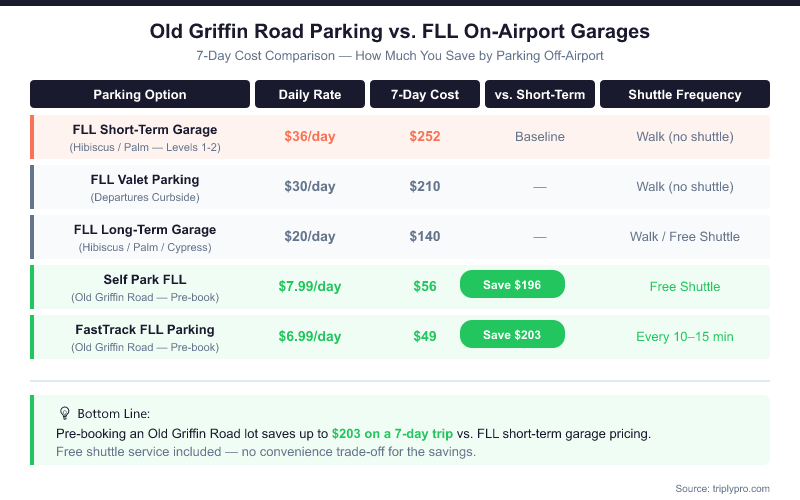 Old Griffin Road Parking vs. FLL On-Airport Garages

7-Day Cost Comparison — How Much You Save by Parking Off-Airport

| Parking Option | Daily Rate | 7-Day Cost | vs. Short-Term | Shuttle Frequency |
|---|---|---|---|---|
| FLL Short-Term Garage (Hibiscus / Palm — Levels 1-2) | $36/day | $252 | Baseline | Walk (no shuttle) |
| FLL Valet Parking (Departures Curbside) | $30/day | $210 | — | Walk (no shuttle) |
| FLL Long-Term Garage (Hibiscus / Palm / Cypress) | $20/day | $140 | — | Walk / Free Shuttle |
| Self Park FLL (Old Griffin Road — Pre-book) | $7.99/day | $56 | Save $196 | Free Shuttle |
| FastTrack FLL Parking (Old Griffin Road — Pre-book) | $6.99/day | $49 | Save $203 | Every 10–15 min |

Bottom Line:
Pre-booking an Old Griffin Road lot saves up to $203 on a 7-day trip vs. FLL short-term garage pricing.
Free shuttle service included — no convenience trade-off for the savings.

Source: triplypro.com