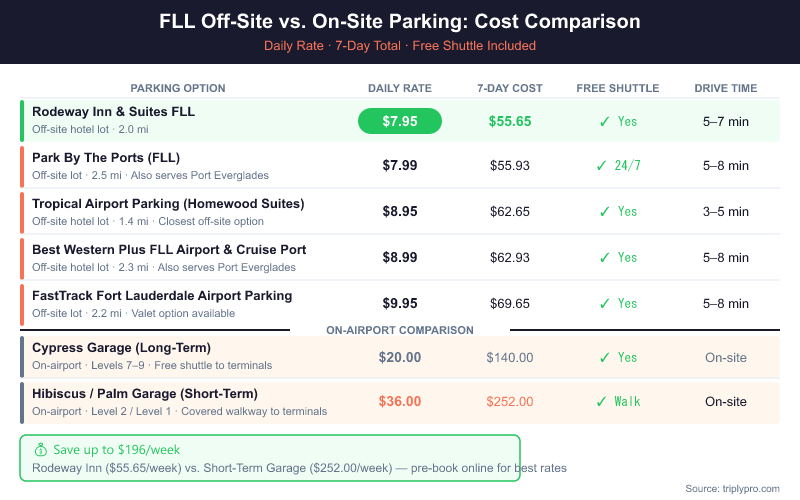 FLL Off-Site vs. On-Site Parking: Cost Comparison

Daily Rate · 7-Day Total · Free Shuttle Included

| PARKING OPTION | DAILY RATE | 7-DAY COST | FREE SHUTTLE | DRIVE TIME |
|---|---|---|---|---|
| Rodeway Inn & Suites FLL<br>Off-site hotel lot · 2.0 mi | $7.95 | $55.65 | ✓ Yes | 5–7 min |
| Park By The Ports (FLL)<br>Off-site lot · 2.5 mi · Also serves Port Everglades | $7.99 | $55.93 | ✓ 24/7 | 5–8 min |
| Tropical Airport Parking (Homewood Suites)<br>Off-site hotel lot · 1.4 mi · Closest off-site option | $8.95 | $62.65 | ✓ Yes | 3–5 min |
| Best Western Plus FLL Airport & Cruise Port<br>Off-site hotel lot · 2.3 mi · Also serves Port Everglades | $8.99 | $62.93 | ✓ Yes | 5–8 min |
| FastTrack Fort Lauderdale Airport Parking<br>Off-site lot · 2.2 mi · Valet option available | $9.95 | $69.65 | ✓ Yes | 5–8 min |
| ON-AIRPORT COMPARISON | | | | |
| Cypress Garage (Long-Term)<br>On-airport · Levels 7–9 · Free shuttle to terminals | $20.00 | $140.00 | ✓ Yes | On-site |
| Hibiscus / Palm Garage (Short-Term)<br>On-airport · Level 2 / Level 1 · Covered walkway to terminals | $36.00 | $252.00 | ✓ Walk | On-site |

Save up to $196/week
Rodeway Inn ($55.65/week) vs. Short-Term Garage ($252.00/week) — pre-book online for best rates

Source: triplypro.com