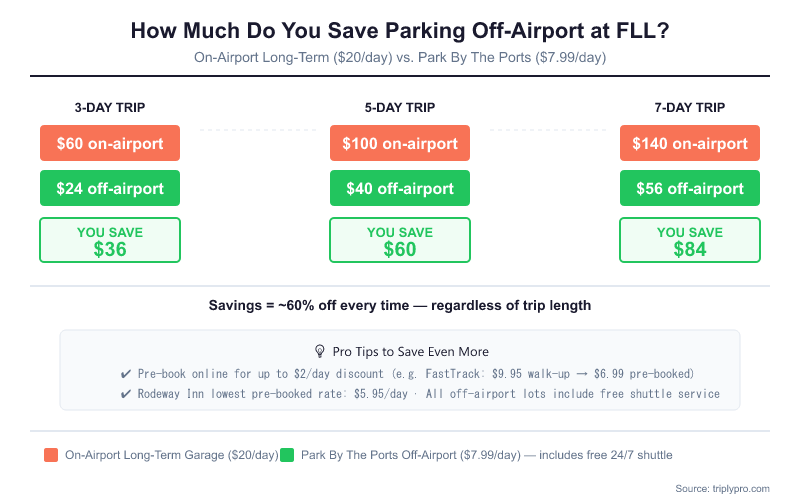 How Much Do You Save Parking Off-Airport at FLL?

On-Airport Long-Term ($20/day) vs. Park By The Ports ($7.99/day)

3-DAY TRIP

$60 on-airport

$24 off-airport

YOU SAVE
$36

5-DAY TRIP

$100 on-airport

$40 off-airport

YOU SAVE
$60

7-DAY TRIP

$140 on-airport

$56 off-airport

YOU SAVE
$84

Savings = ~60% off every time — regardless of trip length

💡 Pro Tips to Save Even More

✔ Pre-book online for up to $2/day discount (e.g. FastTrack: $9.95 walk-up → $6.99 pre-booked)

✔ Rodeway Inn lowest pre-booked rate: $5.95/day · All off-airport lots include free shuttle service

On-Airport Long-Term Garage ($20/day) Park By The Ports Off-Airport ($7.99/day) — includes free 24/7 shuttle

Source: triplypro.com