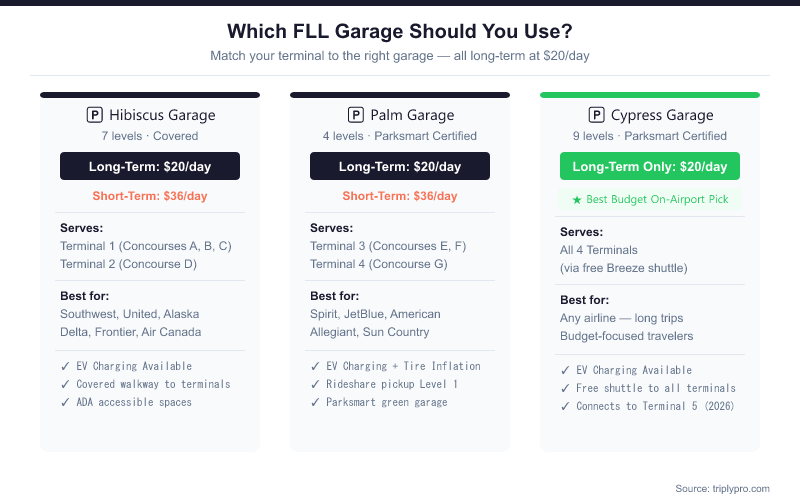 Which FLL Garage Should You Use?

Match your terminal to the right garage — all long-term at $20/day

P Hibiscus Garage

7 levels · Covered

Long-Term: $20/day

Short-Term: $36/day

Serves:
Terminal 1 (Concourses A, B, C)
Terminal 2 (Concourse D)

Best for:
Southwest, United, Alaska
Delta, Frontier, Air Canada

✓ EV Charging Available
✓ Covered walkway to terminals
✓ ADA accessible spaces

P Palm Garage

4 levels · Parksmart Certified

Long-Term: $20/day

Short-Term: $36/day

Serves:
Terminal 3 (Concourses E, F)
Terminal 4 (Concourse G)

Best for:
Spirit, JetBlue, American
Allegiant, Sun Country

✓ EV Charging + Tire Inflation
✓ Rideshare pickup Level 1
✓ Parksmart green garage

P Cypress Garage

9 levels · Parksmart Certified

Long-Term Only: $20/day

★ Best Budget On-Airport Pick

Serves:
All 4 Terminals
(via free Breeze shuttle)

Best for:
Any airline — long trips
Budget-focused travelers

✓ EV Charging Available
✓ Free shuttle to all terminals
✓ Connects to Terminal 5 (2026)

Source: triplypro.com